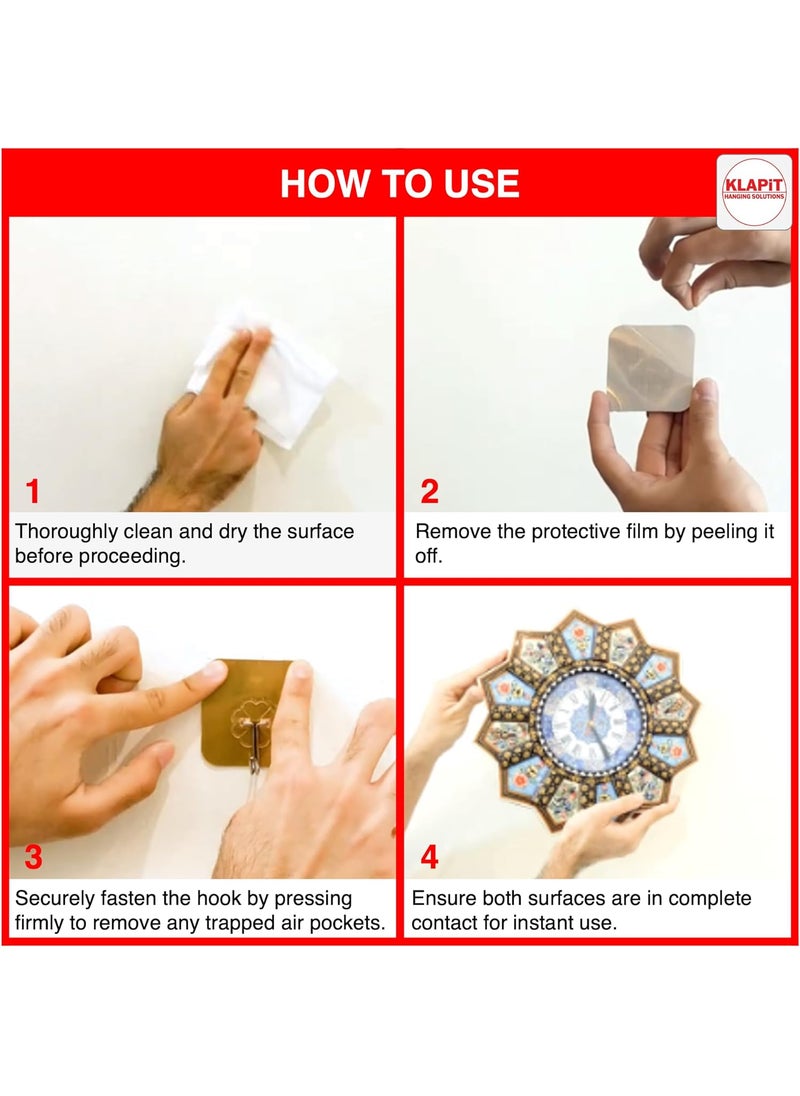 HOW TO USE

KLAPiT
HANGING SOLUTIONS

1

Thoroughly clean and dry the surface before proceeding.

2

Remove the protective film by peeling it off.

3

Securely fasten the hook by pressing firmly to remove any trapped air pockets.

4

Ensure both surfaces are in complete contact for instant use.