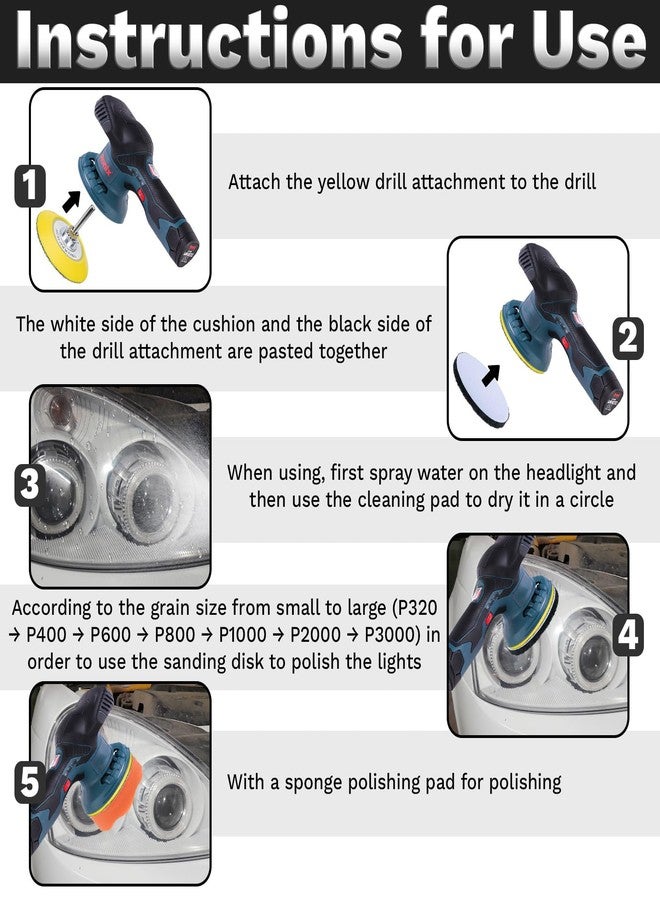 Instructions for Use

1

Attach the yellow drill attachment to the drill

2

The white side of the cushion and the black side of the drill attachment are pasted together

3

When using, first spray water on the headlight and then use the cleaning pad to dry it in a circle

4

According to the grain size from small to large (P320 → P400 → P600 → P800 → P1000 → P2000 → P3000) in order to use the sanding disk to polish the lights

5

With a sponge polishing pad for polishing