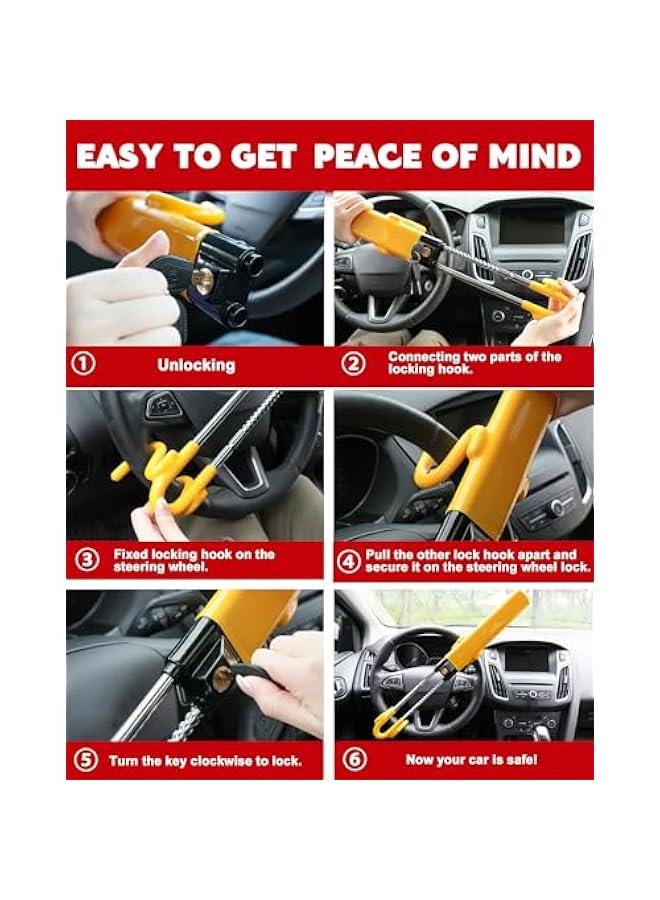 EASY TO GET PEACE OF MIND

① Unlocking

② Connecting two parts of the locking hook.

③ Fixed locking hook on the steering wheel.

④ Pull the other lock hook apart and secure it on the steering wheel lock.

⑤ Turn the key clockwise to lock.

⑥ Now your car is safe!