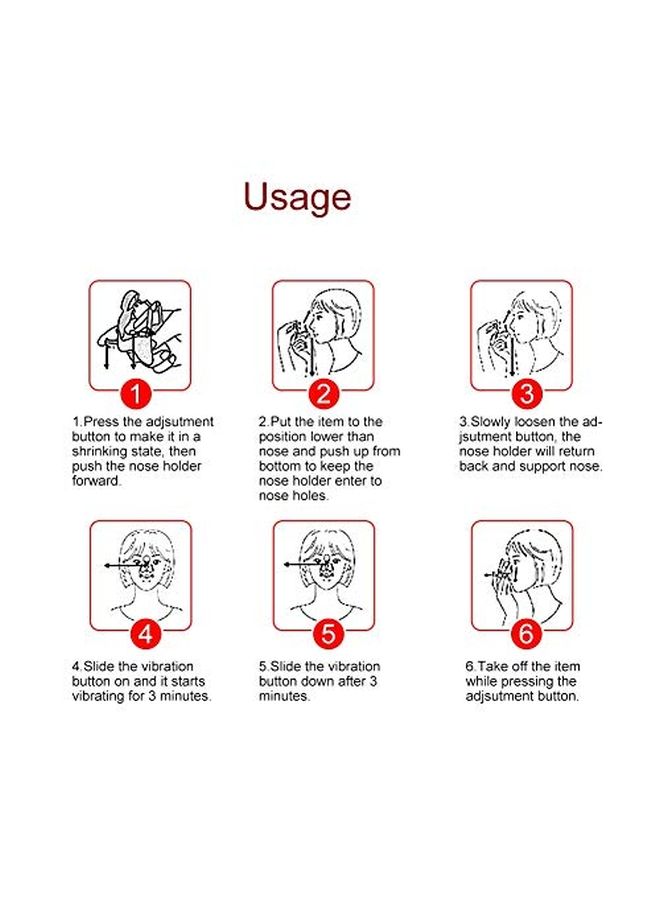 Usage

1

1.Press the adjsutment button to make it in a shrinking state, then push the nose holder forward.

2

2.Put the item to the position lower than nose and push up from bottom to keep the nose holder enter to nose holes.

3

3.Slowly loosen the adjsutment button, the nose holder will return back and support nose.

4

4.Slide the vibration button on and it starts vibrating for 3 minutes.

5

5.Slide the vibration button down after 3 minutes.

6

6.Take off the item while pressing the adjsutment button.