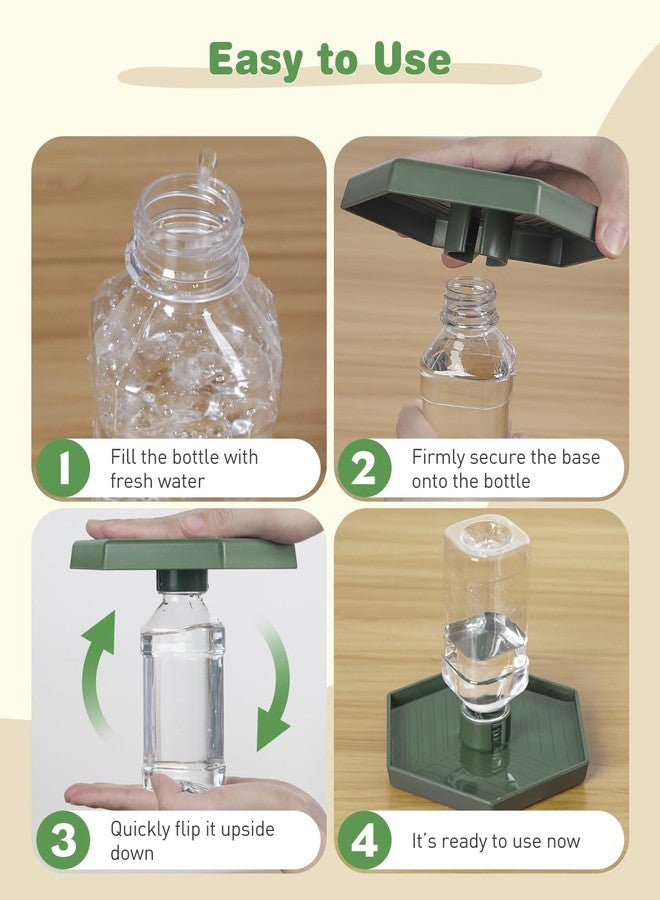 Easy to Use

1 Fill the bottle with fresh water

2 Firmly secure the base onto the bottle

3 Quickly flip it upside down

4 It's ready to use now