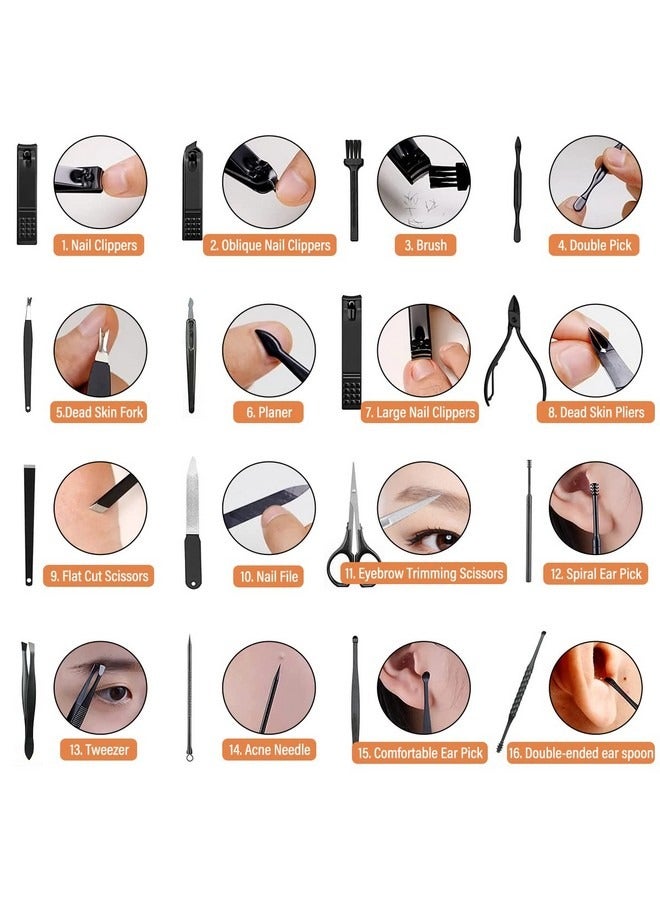 1. Nail Clippers

2. Oblique Nail Clippers

3. Brush

4. Double Pick

5.Dead Skin Fork

6. Planer

7. Large Nail Clippers

8. Dead Skin Pliers

9. Flat Cut Scissors

10. Nail File

11. Eyebrow Trimming Scissors

12. Spiral Ear Pick

13. Tweezer

14. Acne Needle

15. Comfortable Ear Pick

16. Double-ended ear spoon