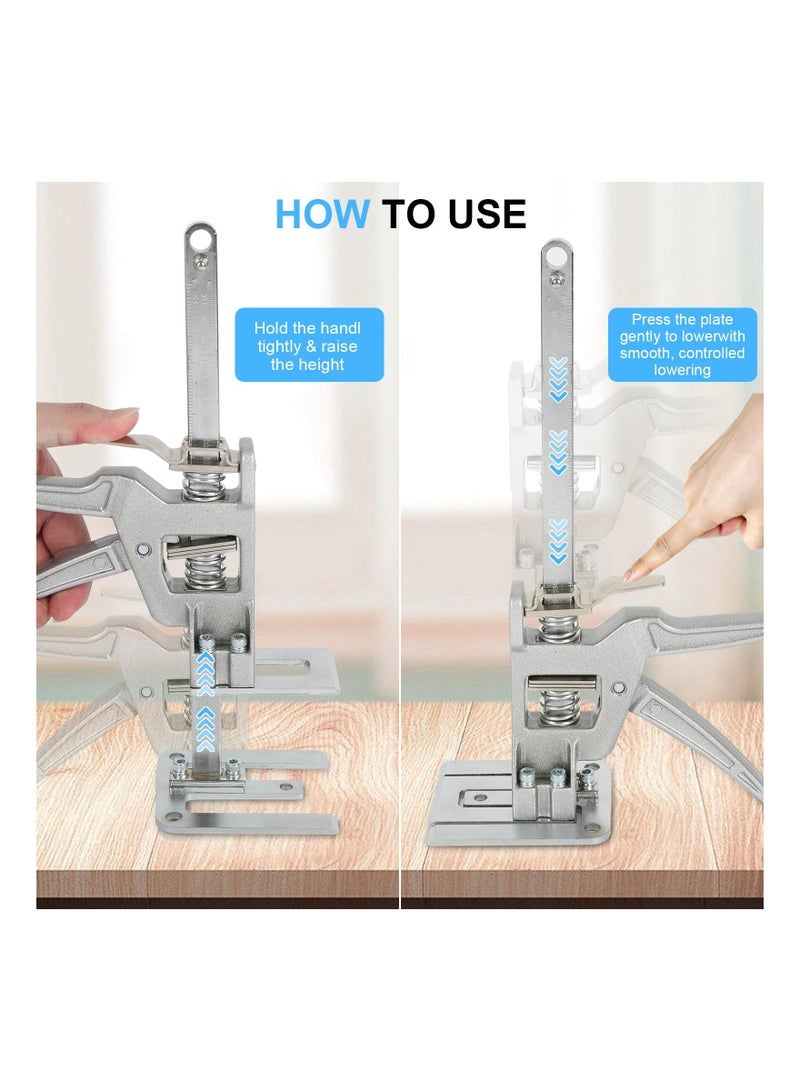 HOW TO USE

Hold the handl tightly & raise the height

Press the plate gently to lowerwith smooth, controlled lowering