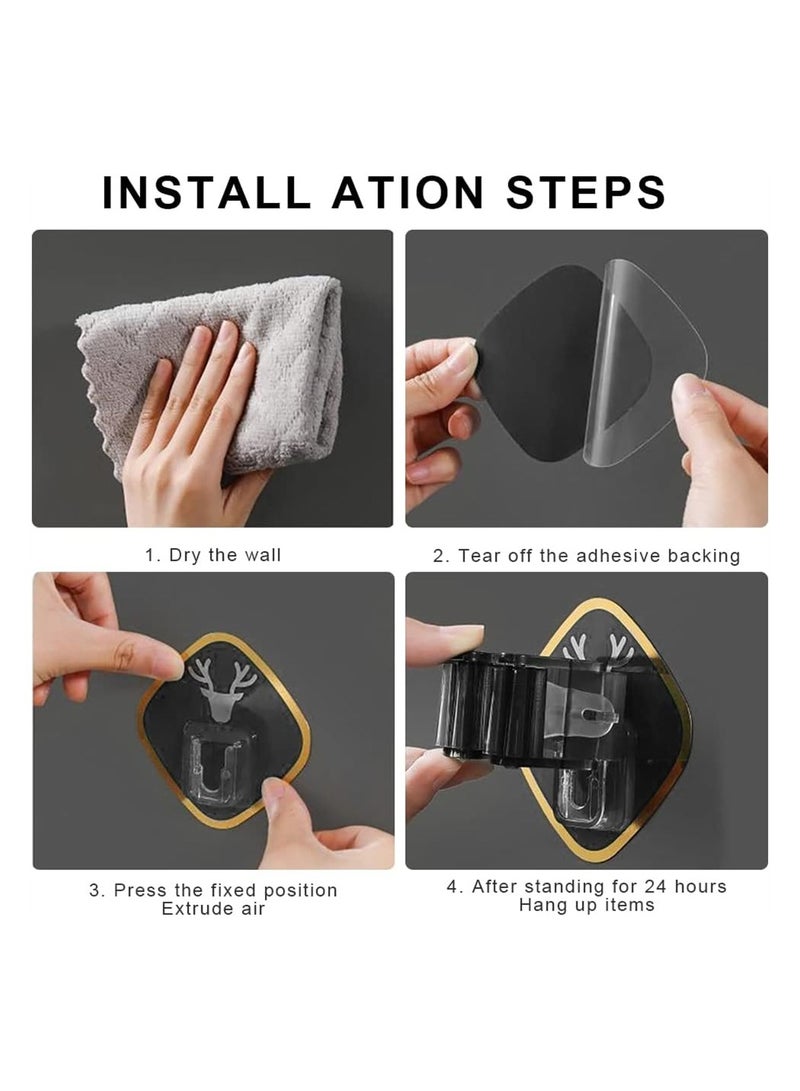 INSTALL ATION STEPS

1. Dry the wall

2. Tear off the adhesive backing

3. Press the fixed position
Extrude air

4. After standing for 24 hours
Hang up items