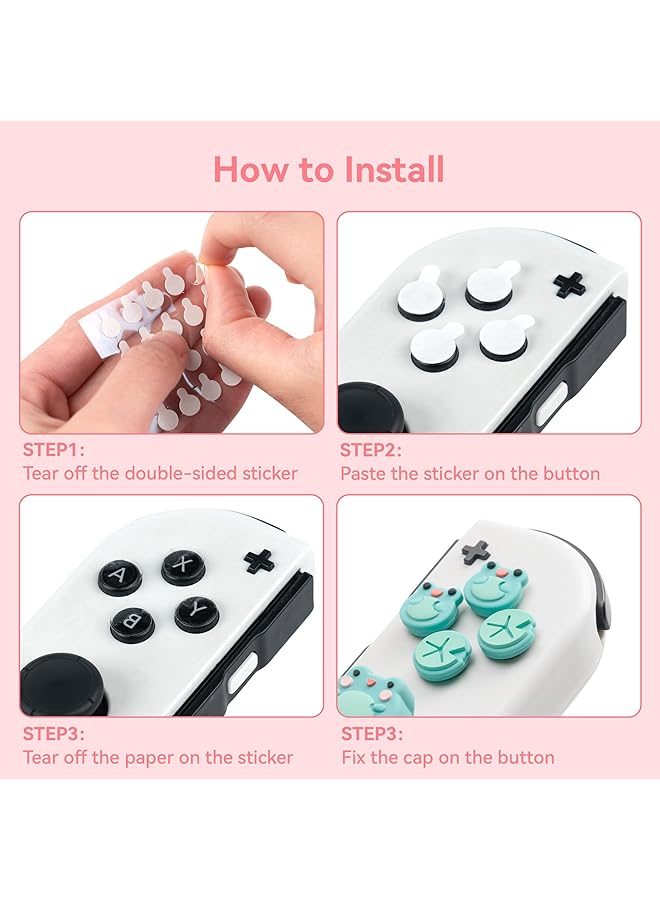 How to Install

STEP1:
Tear off the double-sided sticker

STEP2:
Paste the sticker on the button

A X B Y

STEP3:
Tear off the paper on the sticker

STEP3:
Fix the cap on the button