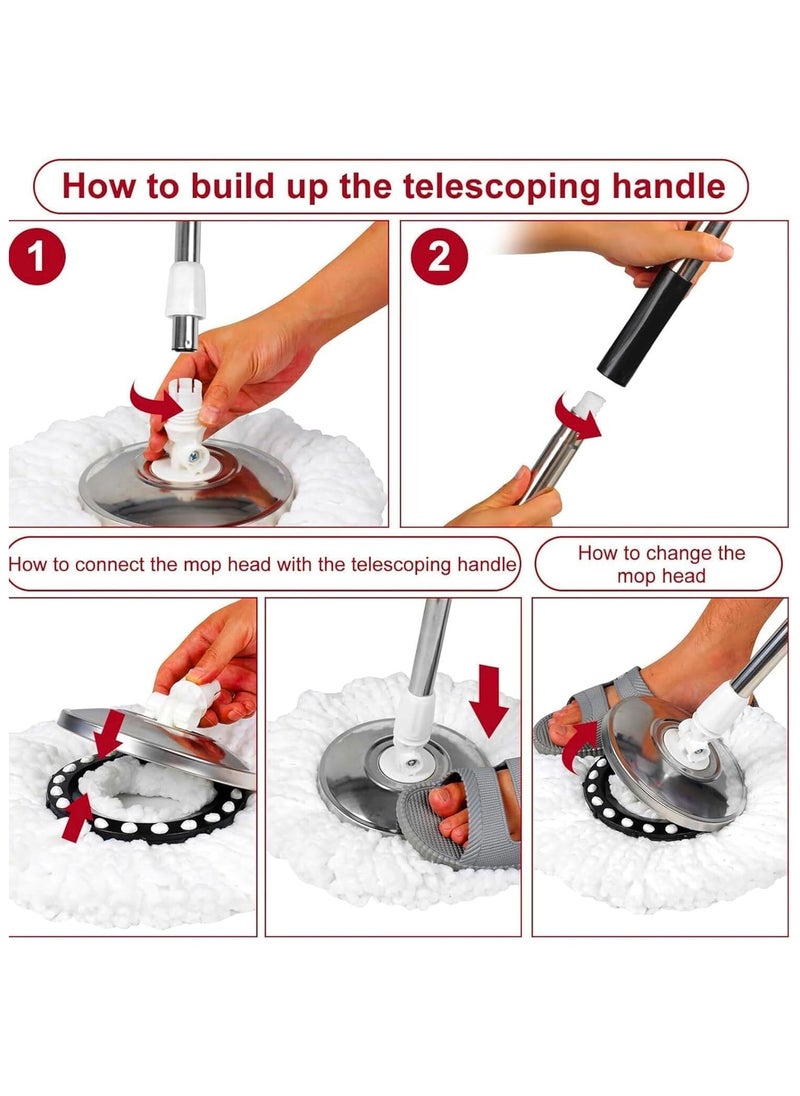 How to build up the telescoping handle

1

2

How to connect the mop head with the telescoping handle

How to change the mop head