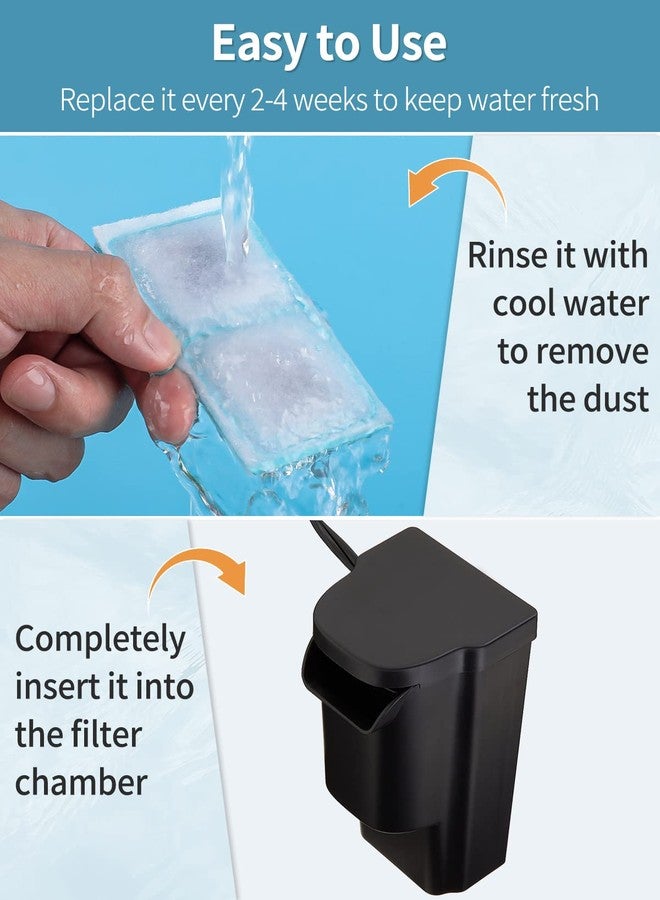 Easy to Use

Replace it every 2-4 weeks to keep water fresh

Rinse it with cool water to remove the dust

Completely insert it into the filter chamber