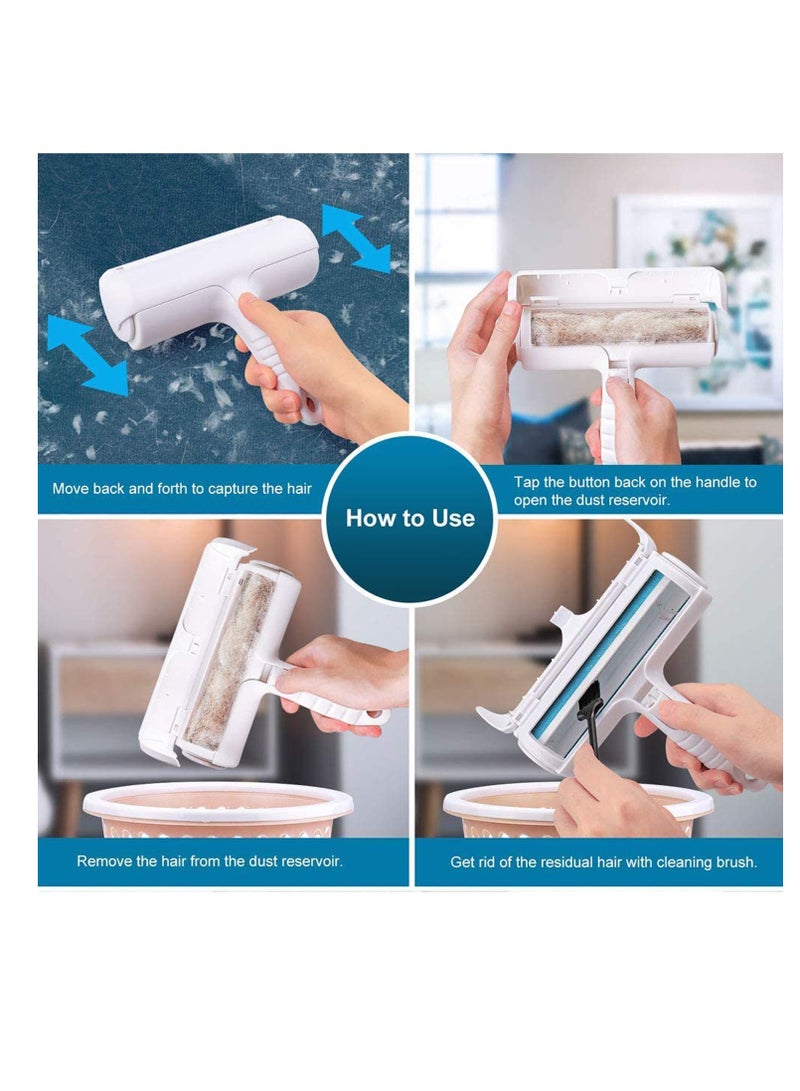 Move back and forth to capture the hair

Tap the button back on the handle to open the dust reservoir.

How to Use

Remove the hair from the dust reservoir.

Get rid of the residual hair with cleaning brush.