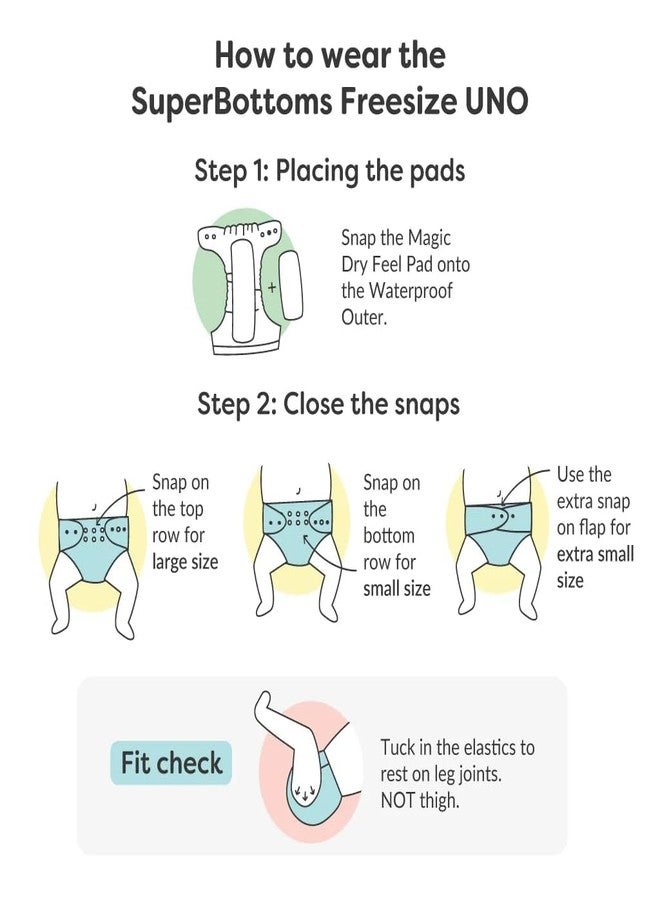 How to wear the
SuperBottoms Freesize UNO

Step 1: Placing the pads

Snap the Magic Dry Feel Pad onto the Waterproof Outer.

Step 2: Close the snaps

Snap on the top row for large size

Snap on the bottom row for small size

Use the extra snap on flap for extra small size

Fit check

Tuck in the elastics to rest on leg joints. NOT thigh.