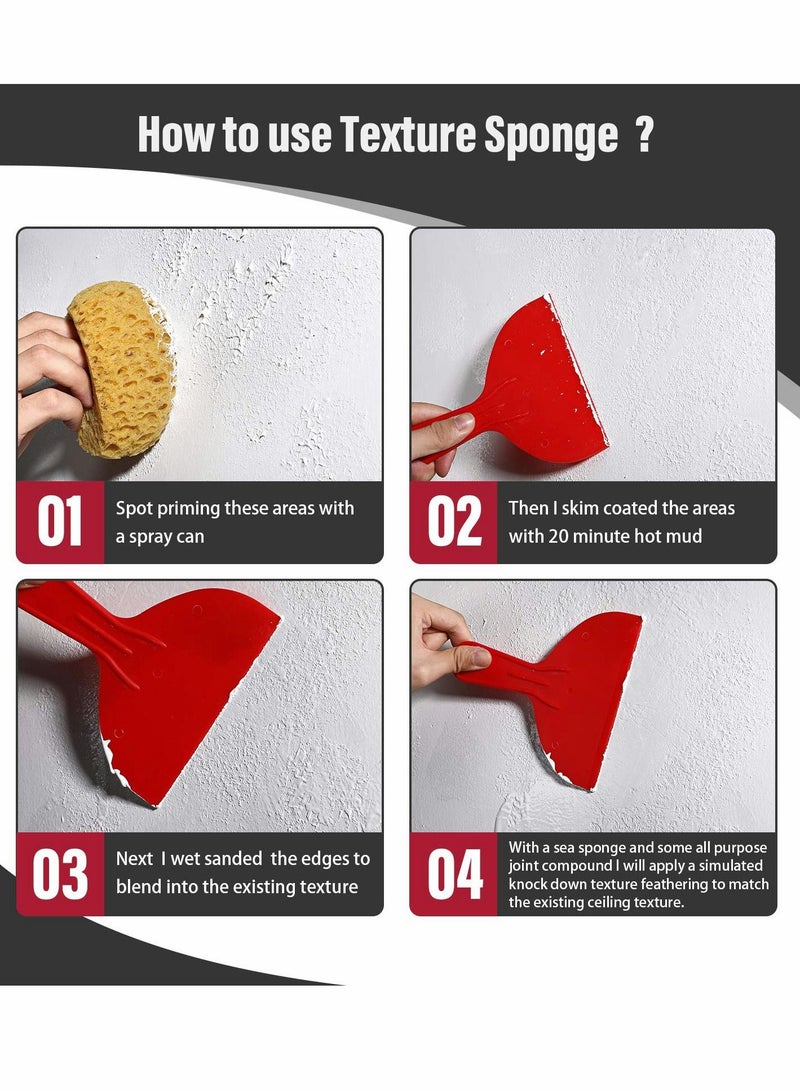 How to use Texture Sponge ?

01 Spot priming these areas with a spray can

02 Then I skim coated the areas with 20 minute hot mud

03 Next I wet sanded the edges to blend into the existing texture

04 With a sea sponge and some all purpose joint compound I will apply a simulated knock down texture feathering to match the existing ceiling texture.