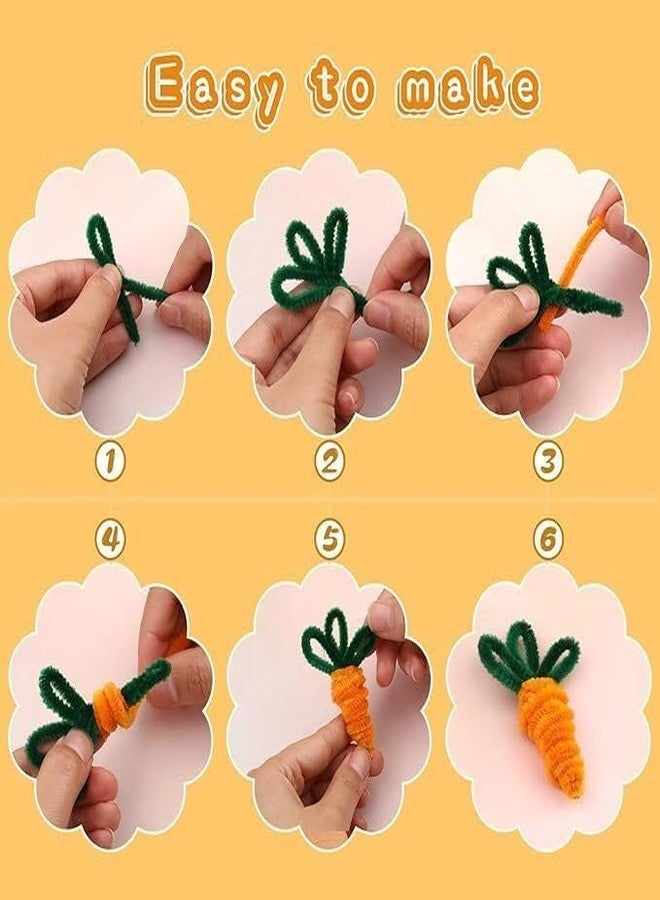 Easy to make

1

2

3

4

5

6