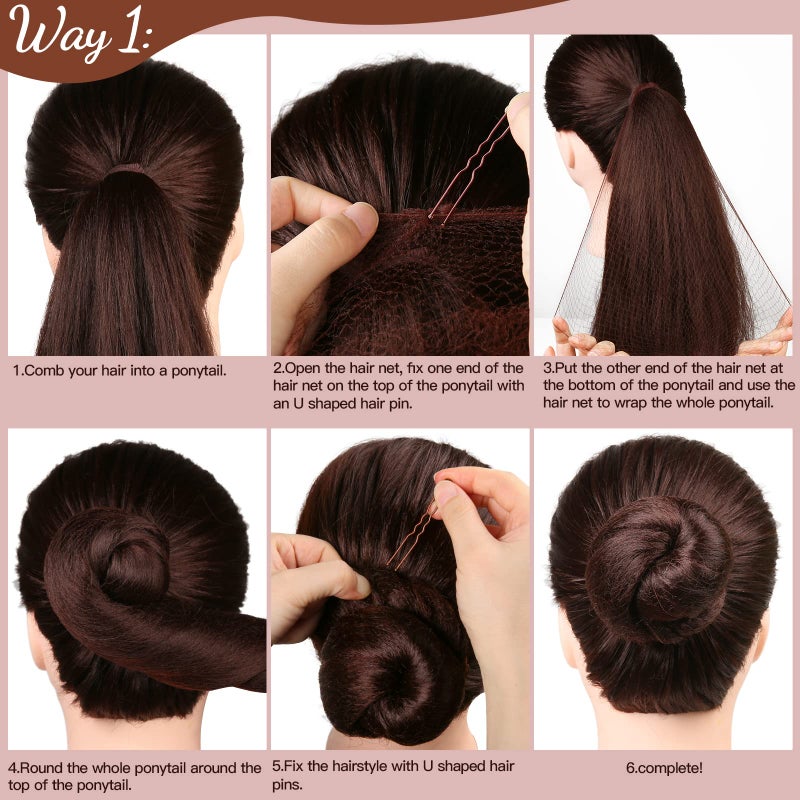 Way 1:

1.Comb your hair into a ponytail.

2.Open the hair net, fix one end of the hair net on the top of the ponytail with an U shaped hair pin.

3.Put the other end of the hair net at the bottom of the ponytail and use the hair net to wrap the whole ponytail.

4.Round the whole ponytail around the top of the ponytail.

5.Fix the hairstyle with U shaped hair pins.

6.complete!