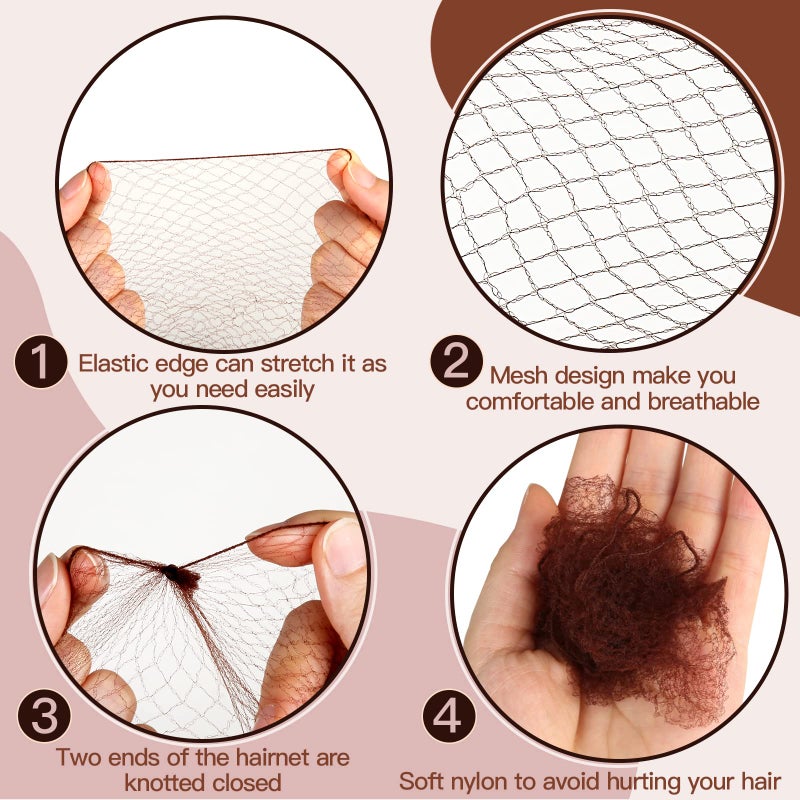 1
Elastic edge can stretch it as you need easily

2
Mesh design make you comfortable and breathable

3
Two ends of the hairnet are knotted closed

4
Soft nylon to avoid hurting your hair