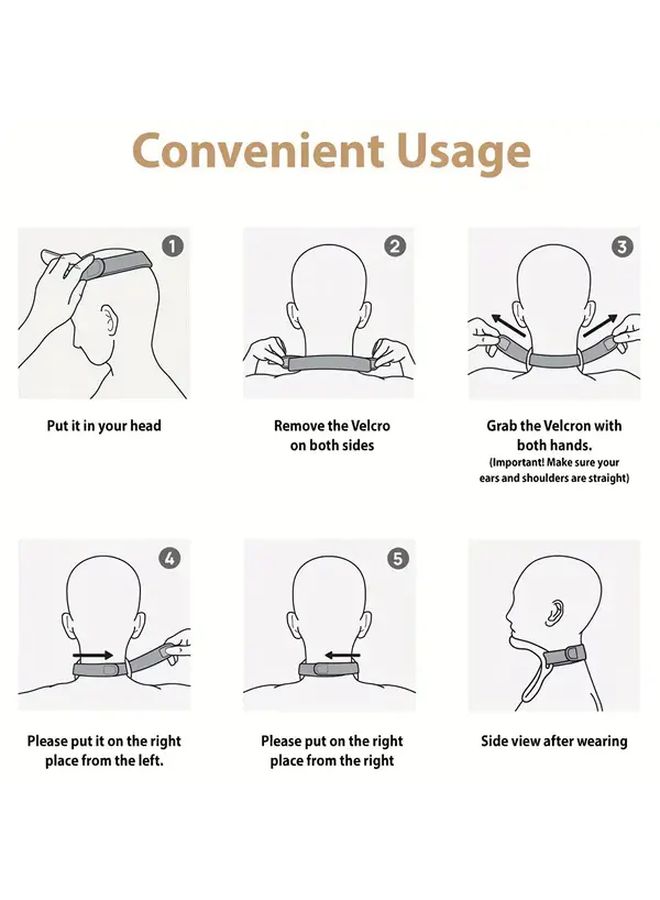 Convenient Usage

1

Put it in your head

2

Remove the Velcro on both sides

3

Grab the Velcron with both hands.
(Important! Make sure your ears and shoulders are straight)

4

Please put it on the right place from the left.

5

Please put on the right place from the right

Side view after wearing