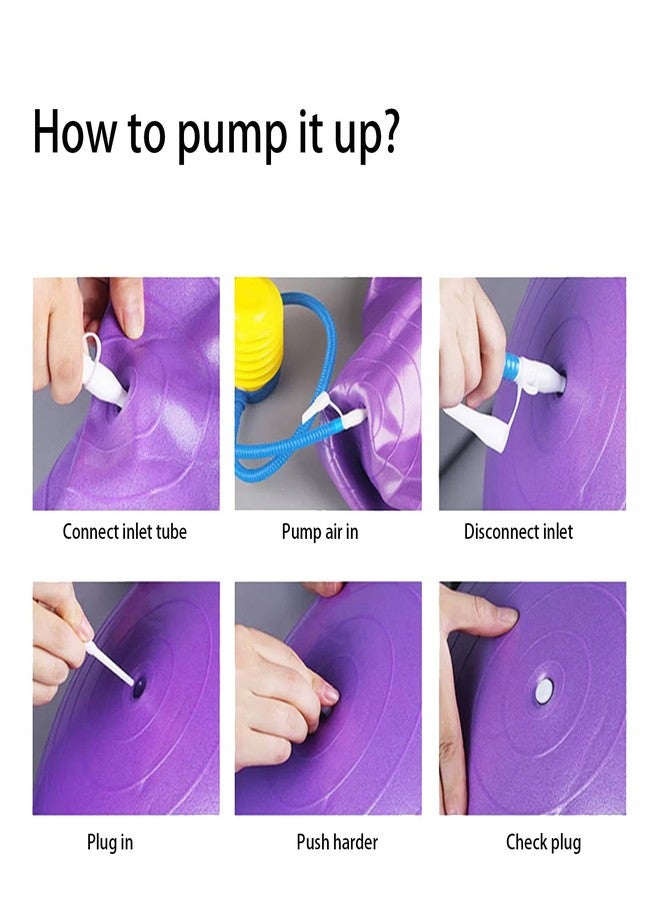 How to pump it up?

Connect inlet tube

Pump air in

Disconnect inlet

Plug in

Push harder

Check plug