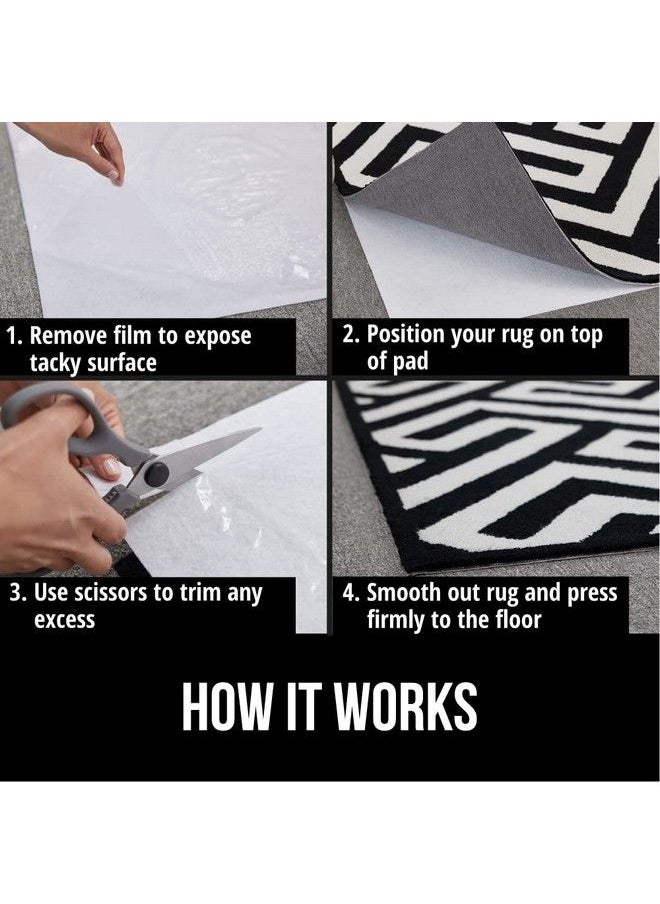 1. Remove film to expose tacky surface

2. Position your rug on top of pad

3. Use scissors to trim any excess

4. Smooth out rug and press firmly to the floor

HOW IT WORKS