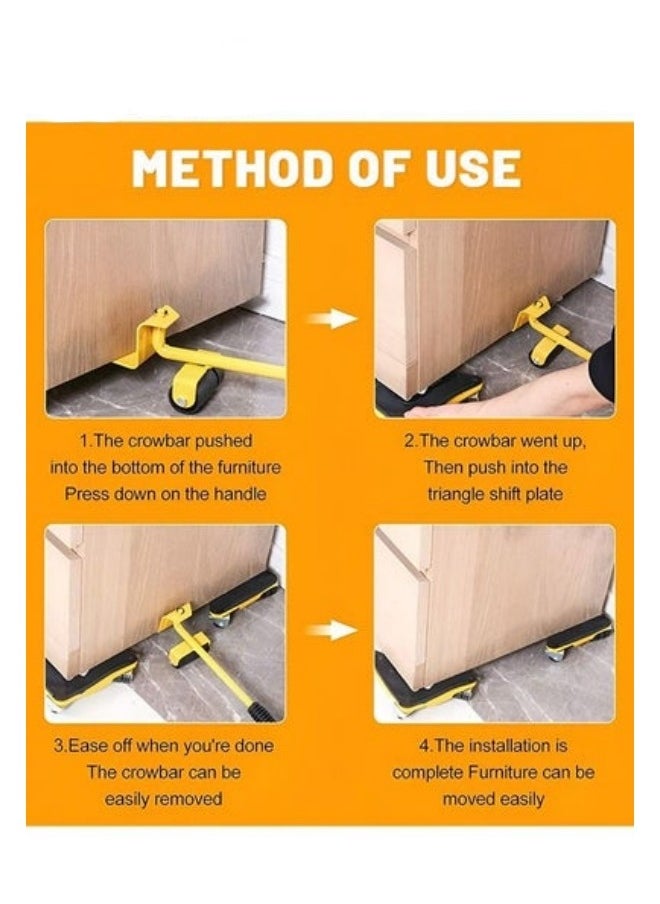 METHOD OF USE

1.The crowbar pushed into the bottom of the furniture Press down on the handle

2.The crowbar went up, Then push into the triangle shift plate

3.Ease off when you're done The crowbar can be easily removed

4.The installation is complete Furniture can be moved easily