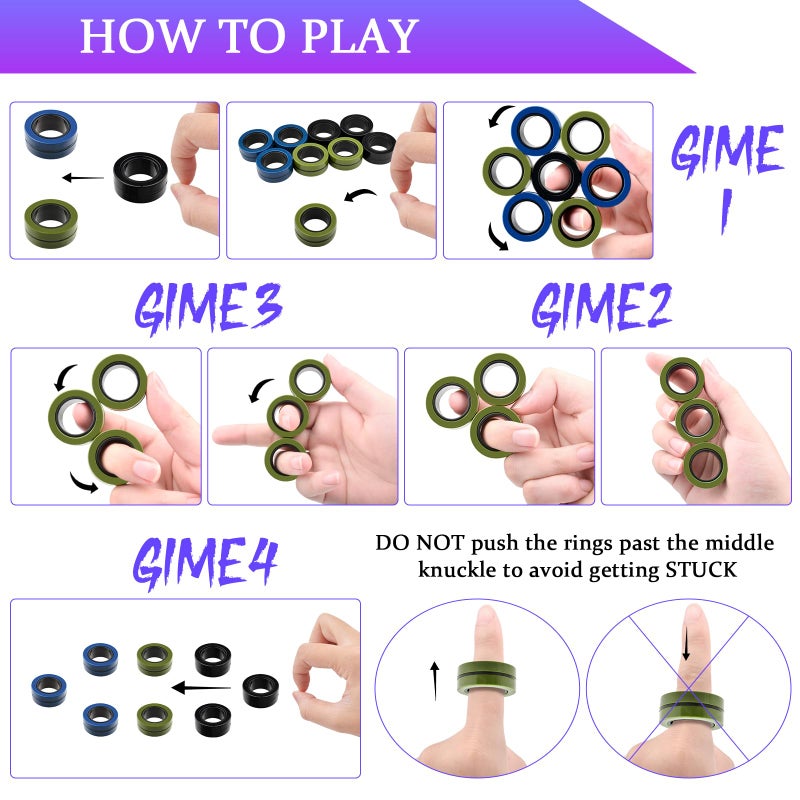 HOW TO PLAY

GIME 1

GIME3

GIME2

GIME4

DO NOT push the rings past the middle knuckle to avoid getting STUCK