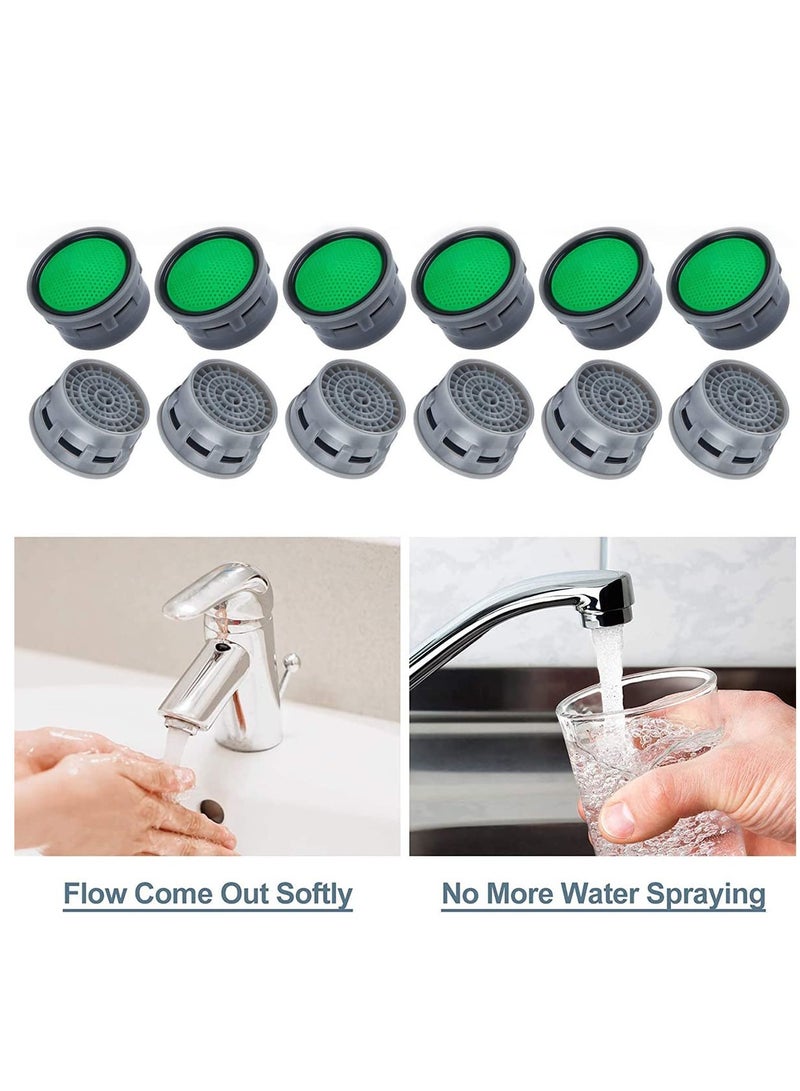 Flow Come Out Softly

No More Water Spraying