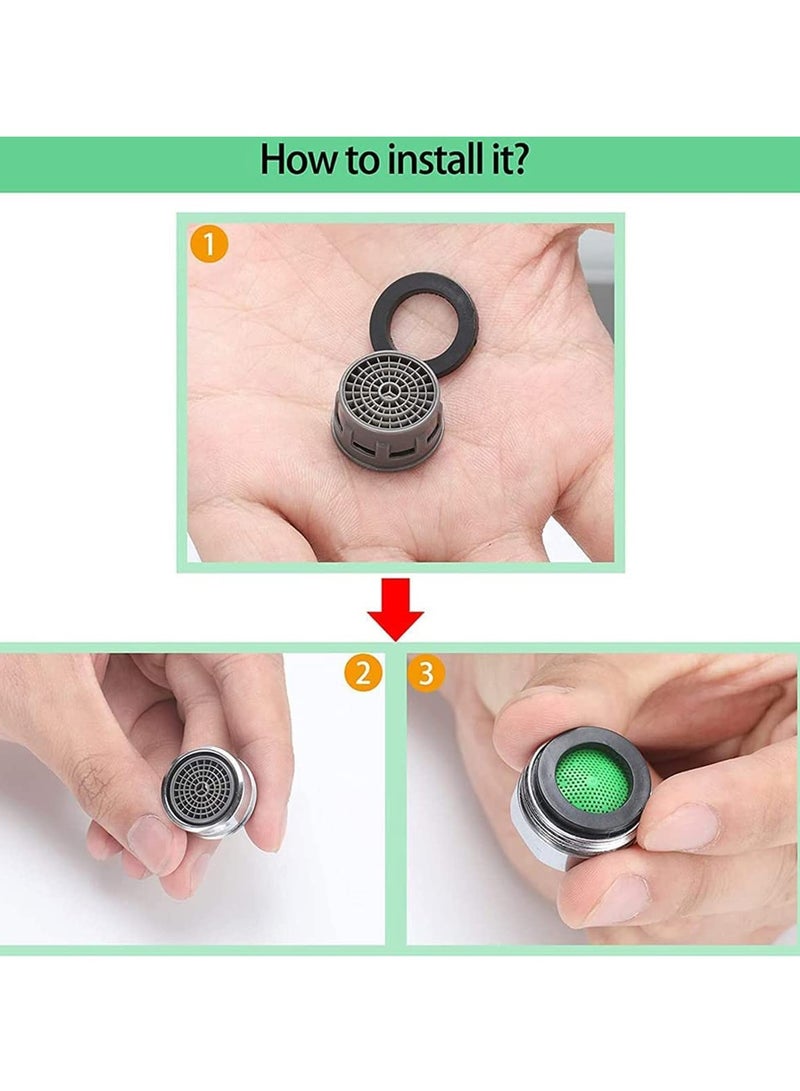 How to install it?

1

2

3