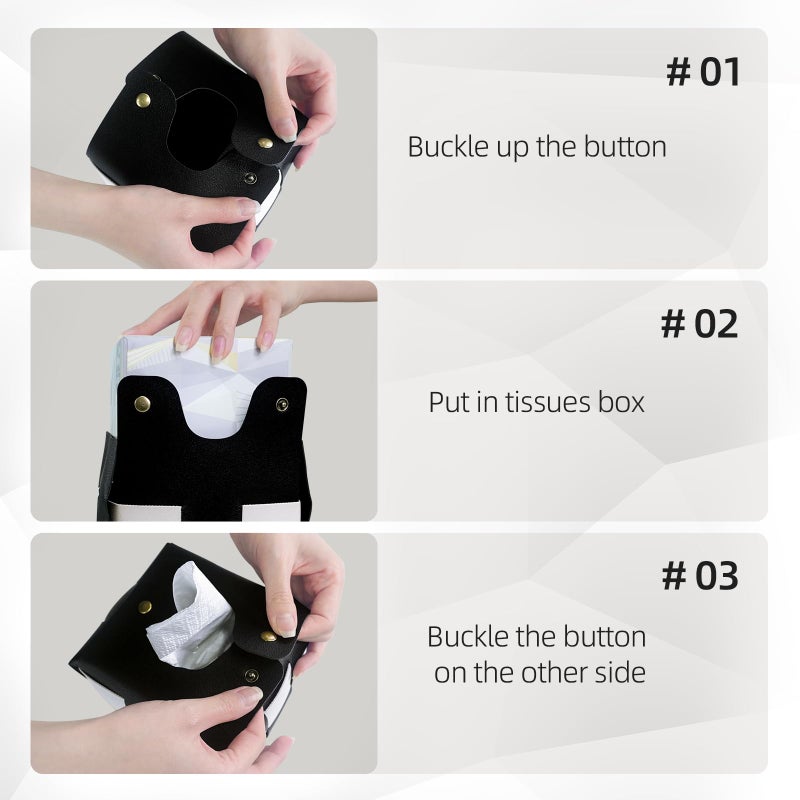 # 01

Buckle up the button

# 02

Put in tissues box

# 03

Buckle the button on the other side