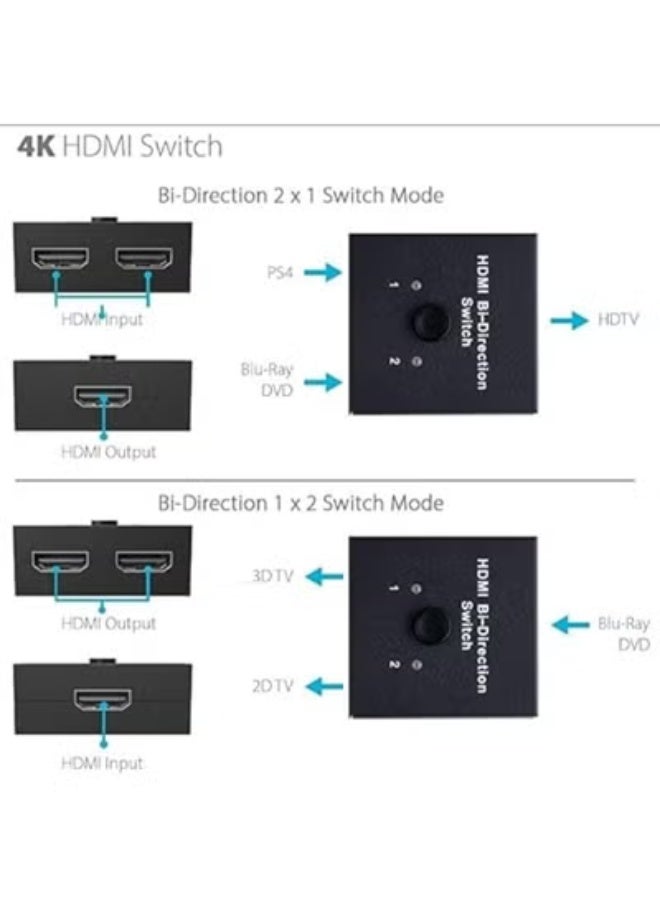 4K HDMI Switch

Bi-Direction 2 x 1 Switch Mode

HDMI Input

HDMI Output

PS4

Blu-Ray DVD

HDMI Bi-Direction Switch

1

2

HDTV

Bi-Direction 1 x 2 Switch Mode

HDMI Output

HDMI Input

3D TV

2D TV

HDMI Bi-Direction Switch

1

2

Blu-Ray DVD