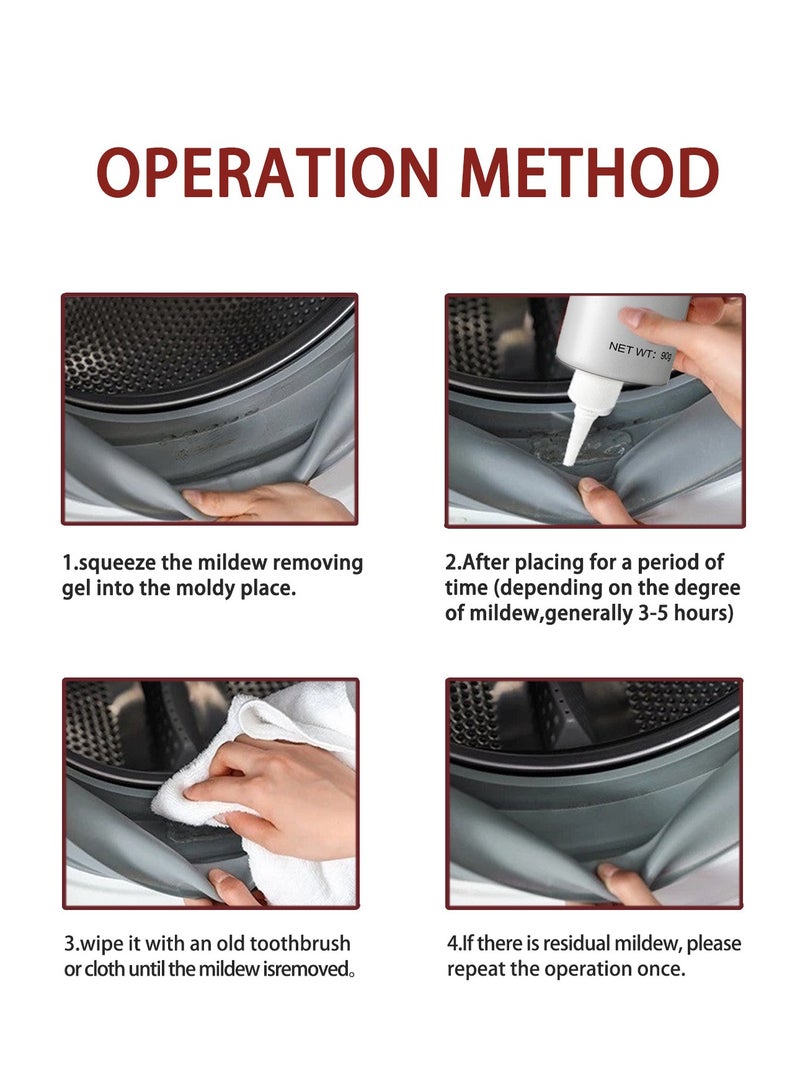 OPERATION METHOD

NET WT: 90g

1.squeeze the mildew removing gel into the moldy place.

2.After placing for a period of time (depending on the degree of mildew,generally 3-5 hours)

3.wipe it with an old toothbrush or cloth until the mildew isremoved。

4.If there is residual mildew, please repeat the operation once.