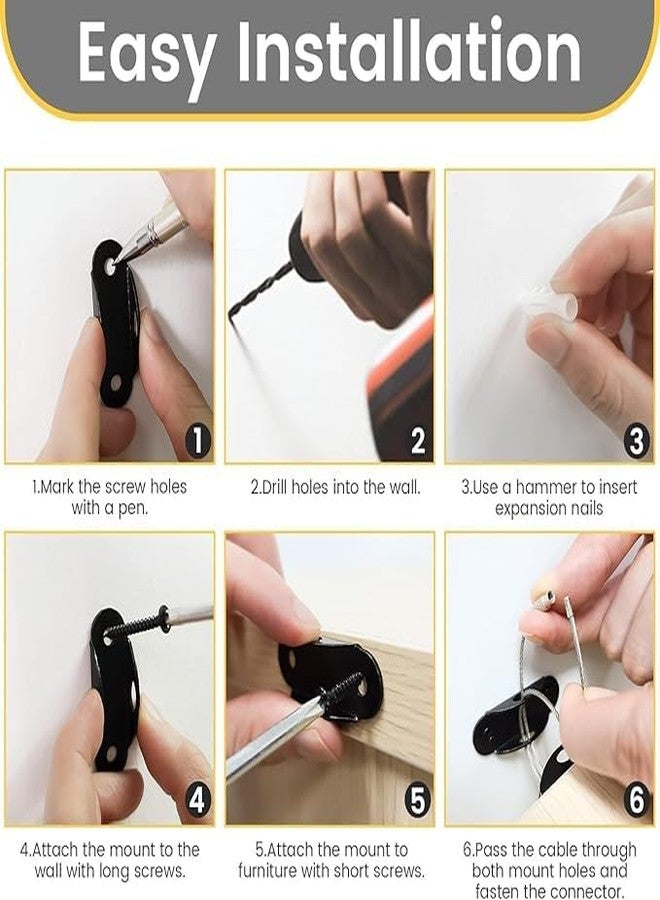 Easy Installation

1

1.Mark the screw holes with a pen.

2

2.Drill holes into the wall.

3

3.Use a hammer to insert expansion nails

4

4.Attach the mount to the wall with long screws.

5

5.Attach the mount to furniture with short screws.

6

6.Pass the cable through both mount holes and fasten the connector.