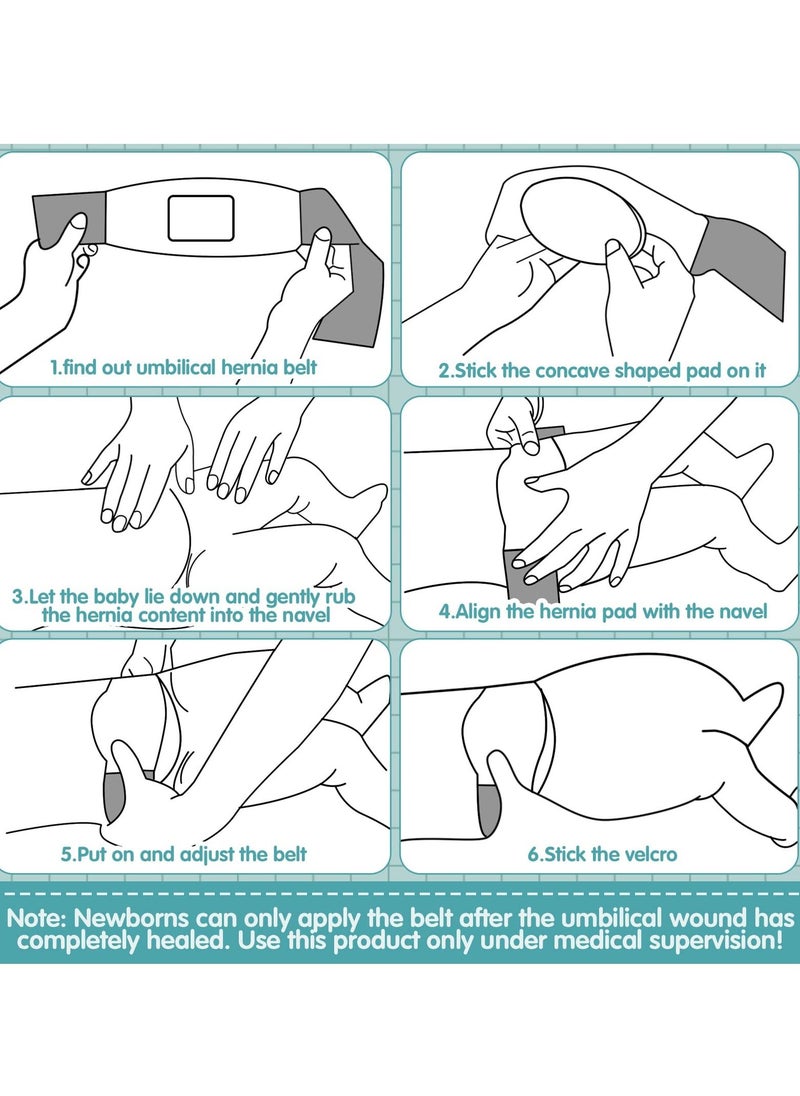 1.find out umbilical hernia belt

2.Stick the concave shaped pad on it

3.Let the baby lie down and gently rub the hernia content into the navel

4.Align the hernia pad with the navel

5.Put on and adjust the belt

6.Stick the velcro

Note: Newborns can only apply the belt after the umbilical wound has completely healed. Use this product only under medical supervision!