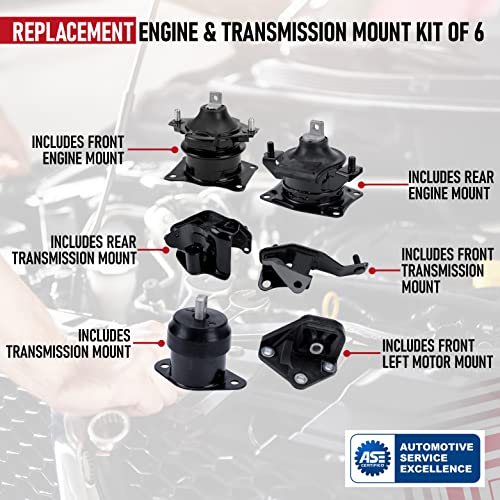 REPLACEMENT ENGINE & TRANSMISSION MOUNT KIT OF 6

INCLUDES FRONT ENGINE MOUNT

INCLUDES REAR ENGINE MOUNT

INCLUDES REAR TRANSMISSION MOUNT

INCLUDES FRONT TRANSMISSION MOUNT

INCLUDES TRANSMISSION MOUNT

INCLUDES FRONT LEFT MOTOR MOUNT

ASE CERTIFIED

AUTOMOTIVE SERVICE EXCELLENCE