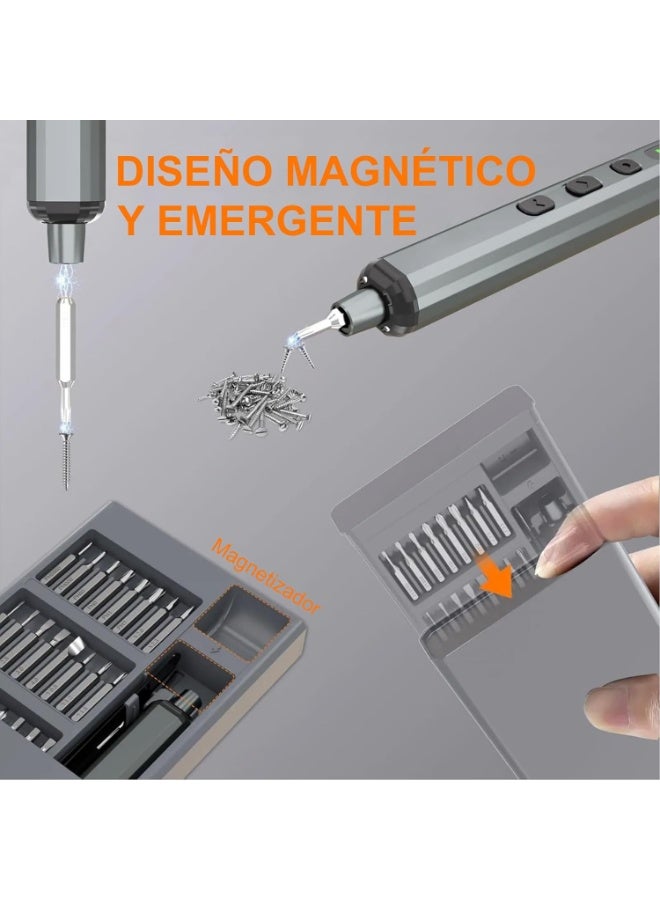 DISEÑO MAGNÉTICO Y EMERGENTE

Magnetizador