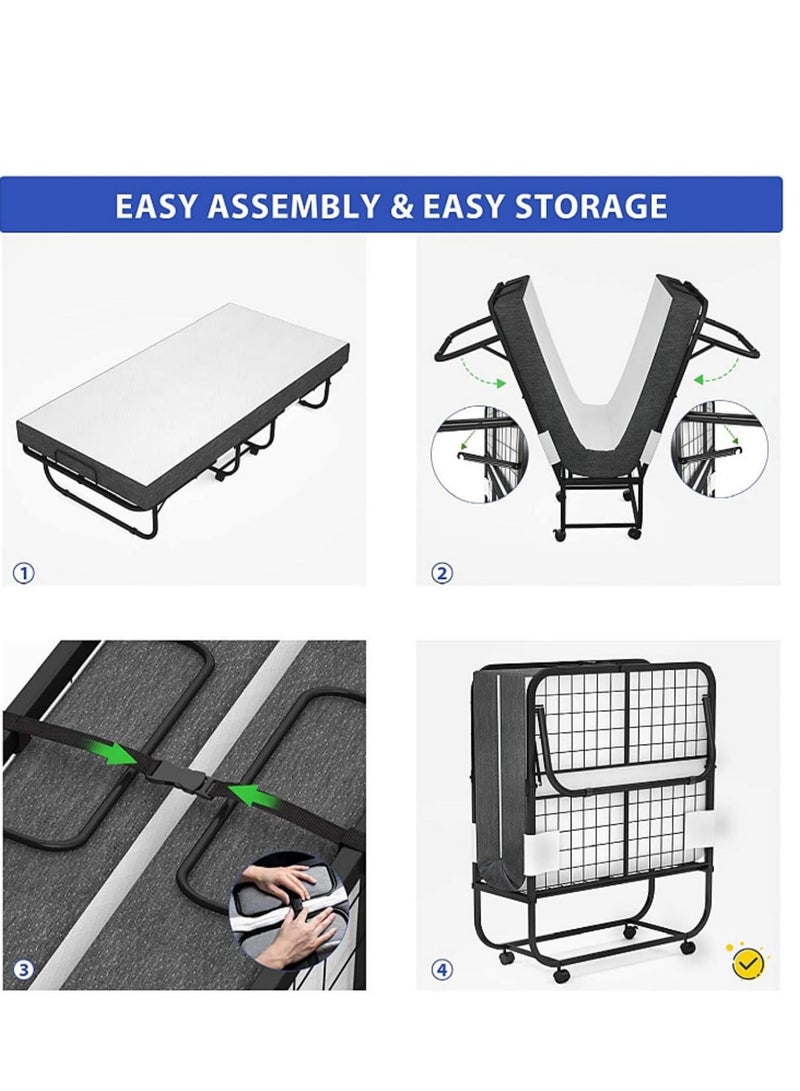 EASY ASSEMBLY & EASY STORAGE

①

②

③

④