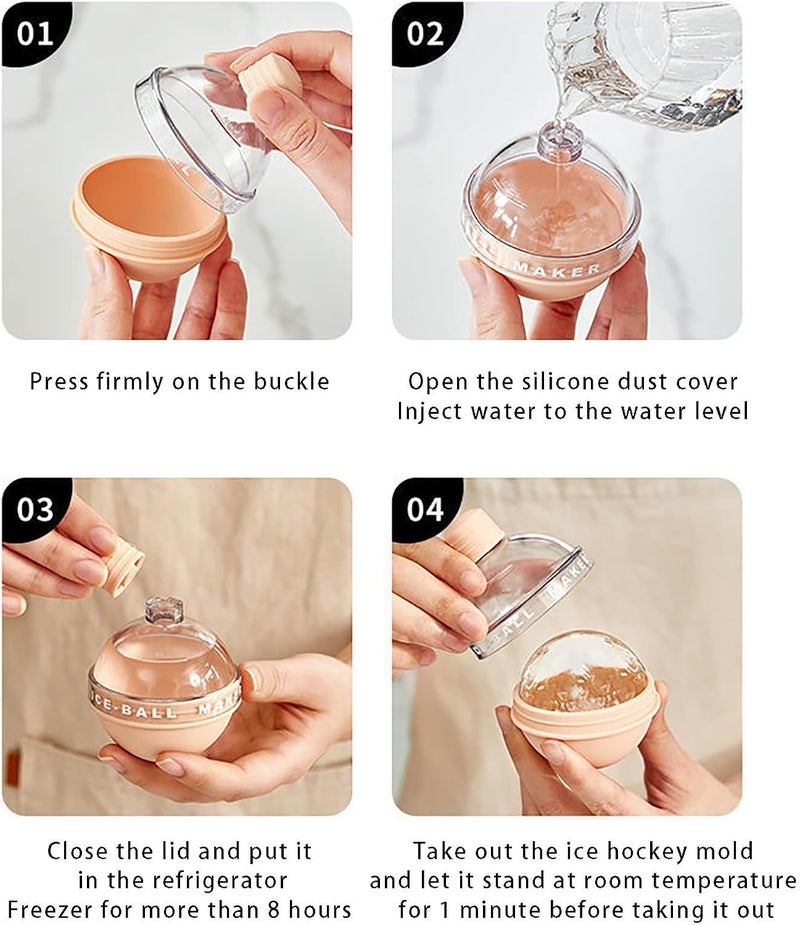 01

Press firmly on the buckle

02

MAKER

Open the silicone dust cover
Inject water to the water level

03

ICE·BALL MAK

Close the lid and put it in the refrigerator
Freezer for more than 8 hours

04

BALL MAKER

Take out the ice hockey mold and let it stand at room temperature for 1 minute before taking it out