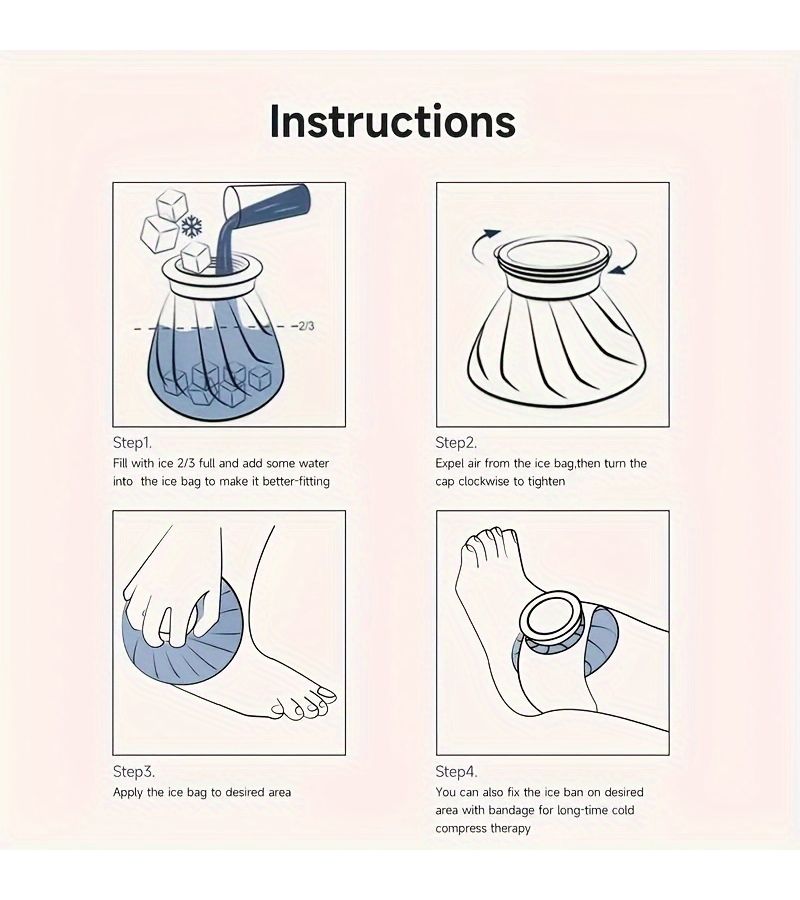 Instructions

2/3

Step1.
Fill with ice 2/3 full and add some water into the ice bag to make it better-fitting

Step2.
Expel air from the ice bag,then turn the cap clockwise to tighten

Step3.
Apply the ice bag to desired area

Step4.
You can also fix the ice ban on desired area with bandage for long-time cold compress therapy