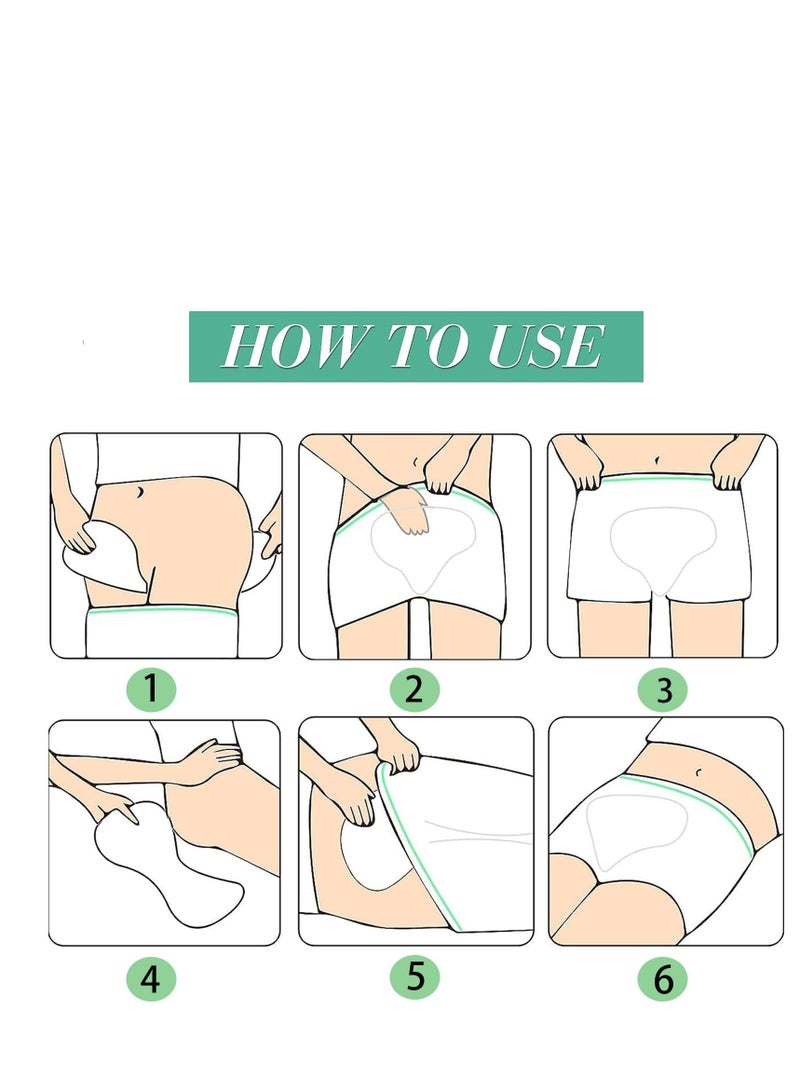 HOW TO USE

1

2

3

4

5

6