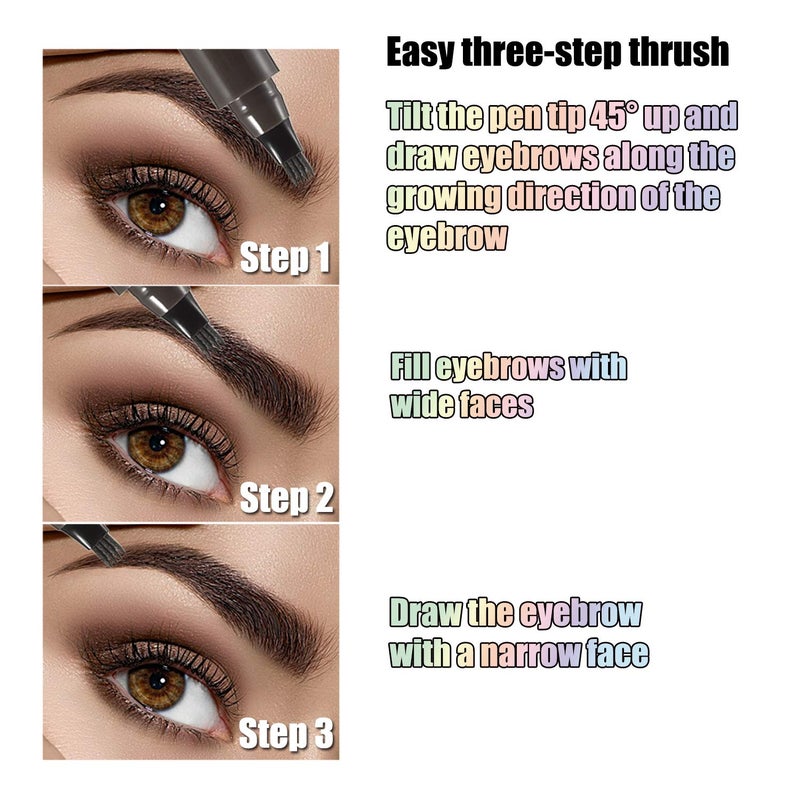 Easy three-step thrush

Step 1

Tilt the pen tip 45° up and draw eyebrows along the growing direction of the eyebrow

Step 2

Fill eyebrows with wide faces

Step 3

Draw the eyebrow with a narrow face