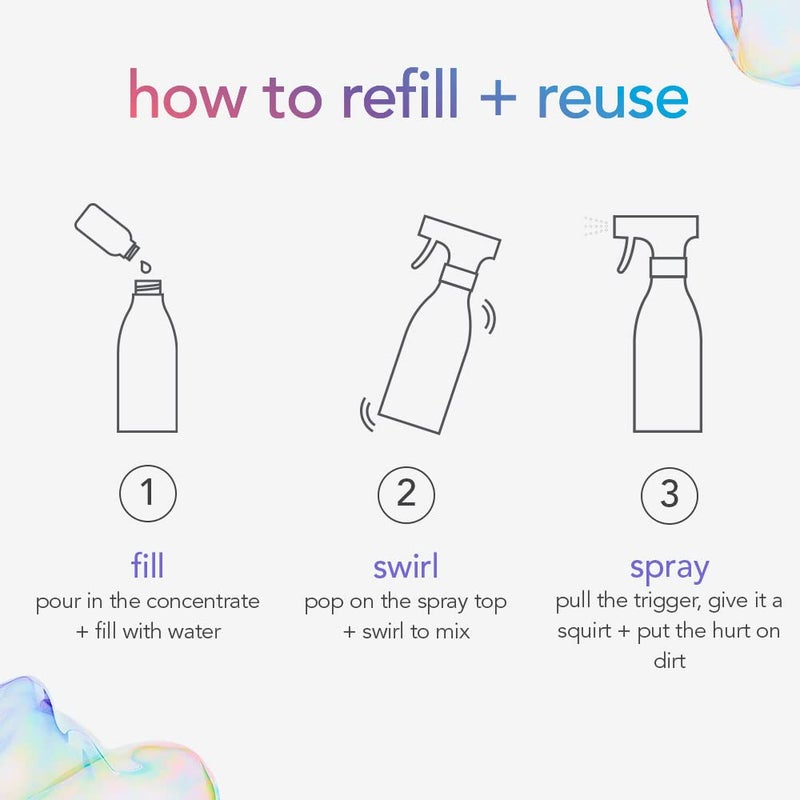 how to refill + reuse

1

fill
pour in the concentrate + fill with water

2

swirl
pop on the spray top + swirl to mix

3

spray
pull the trigger, give it a squirt + put the hurt on dirt