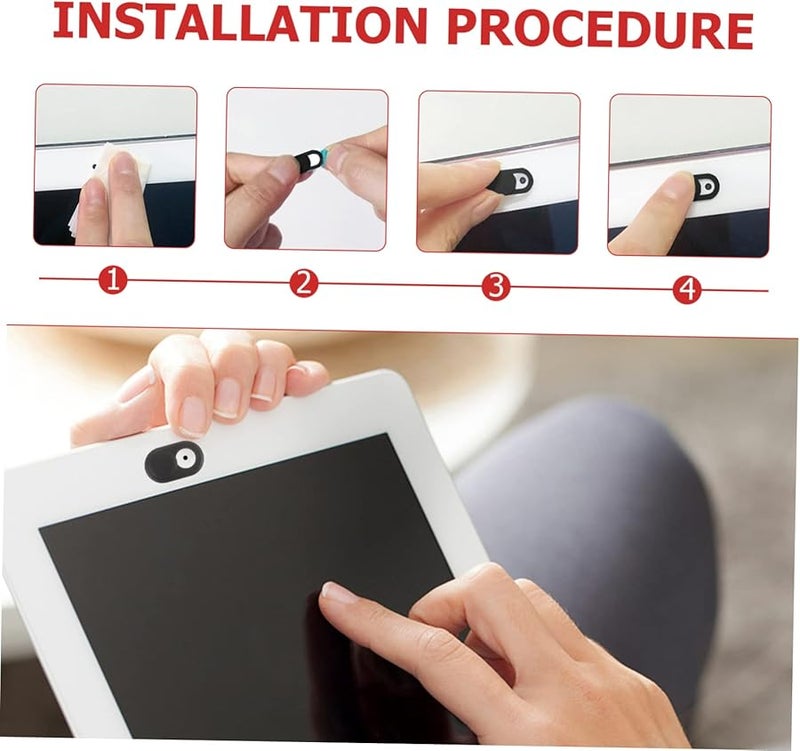 INSTALLATION PROCEDURE

1

2

3

4