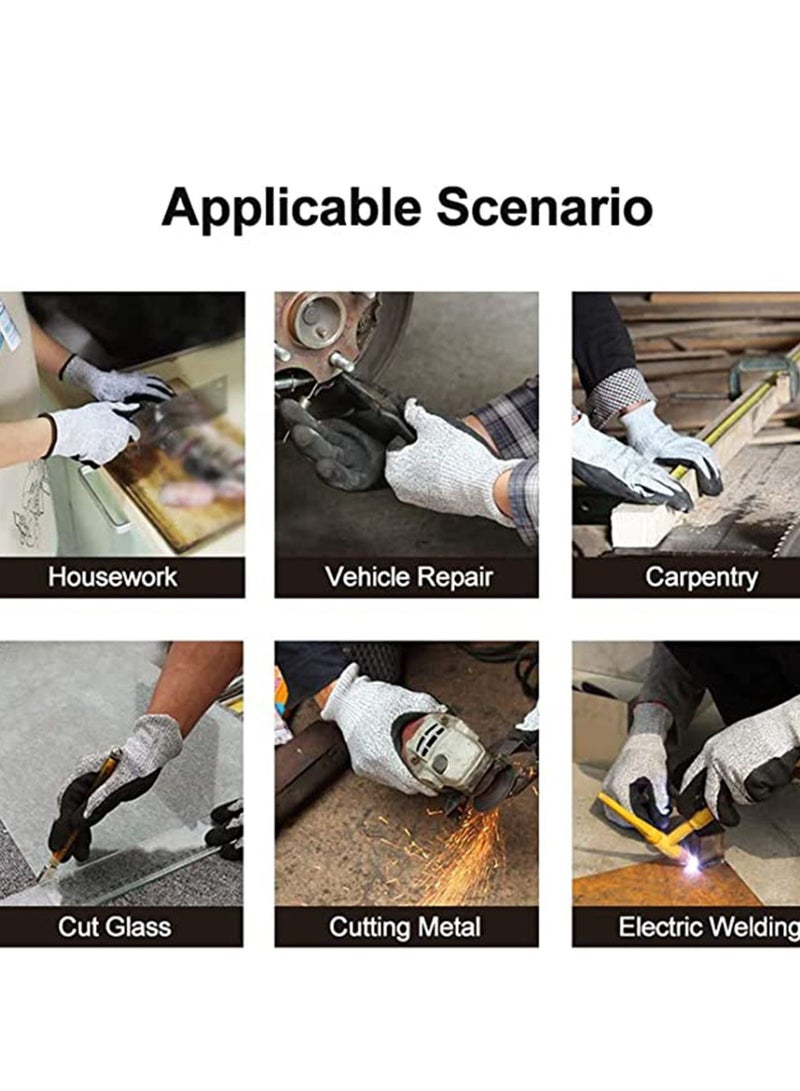 Applicable Scenario

Housework

Vehicle Repair

Carpentry

Cut Glass

Cutting Metal

Electric Welding