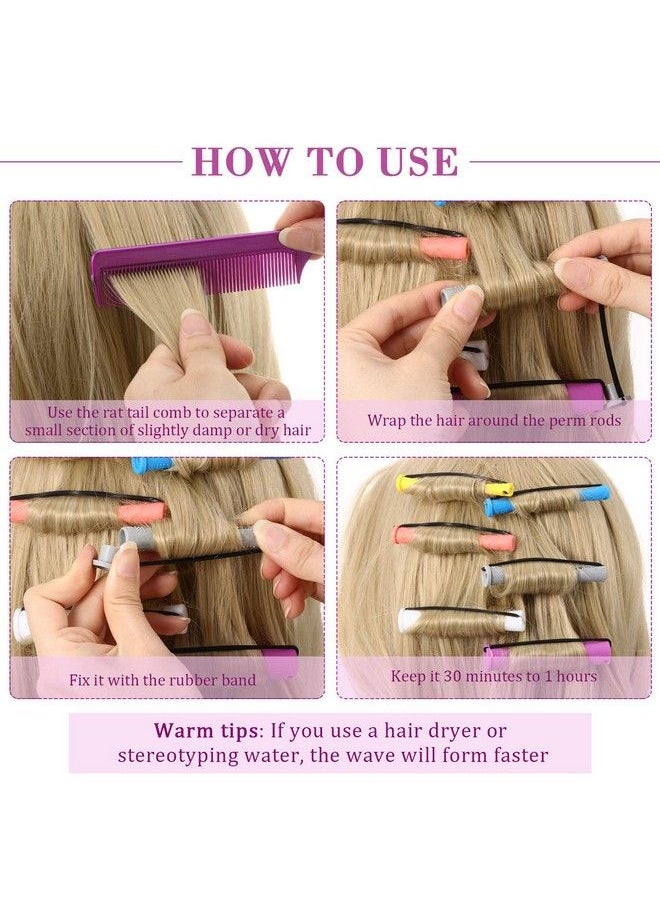 HOW TO USE

Use the rat tail comb to separate a small section of slightly damp or dry hair

Wrap the hair around the perm rods

Fix it with the rubber band

Keep it 30 minutes to 1 hours

Warm tips: If you use a hair dryer or stereotyping water, the wave will form faster