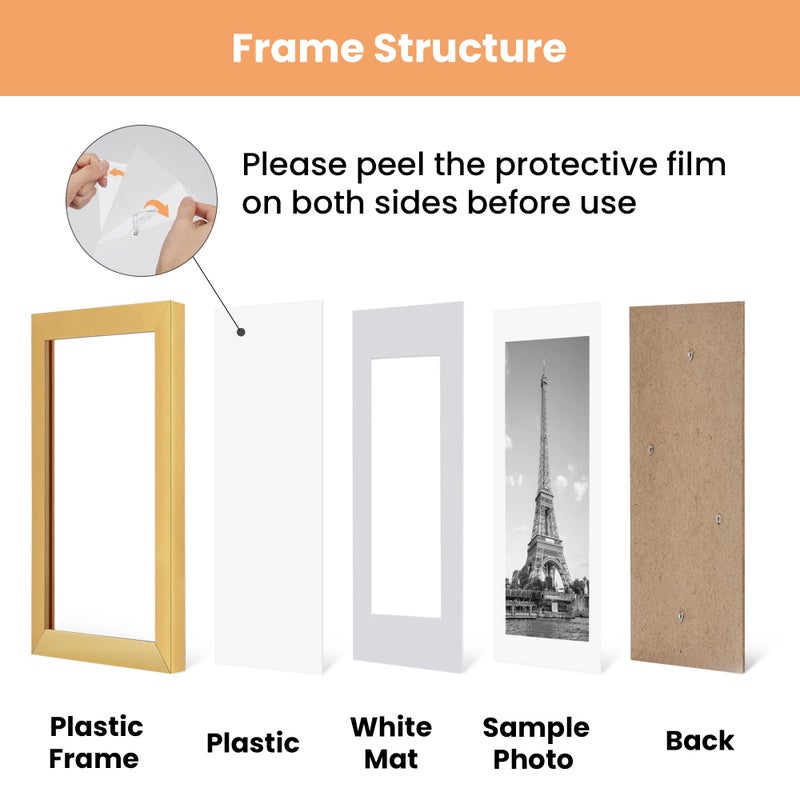 Frame Structure

Please peel the protective film on both sides before use

Plastic Frame

Plastic

White Mat

Sample Photo

Back