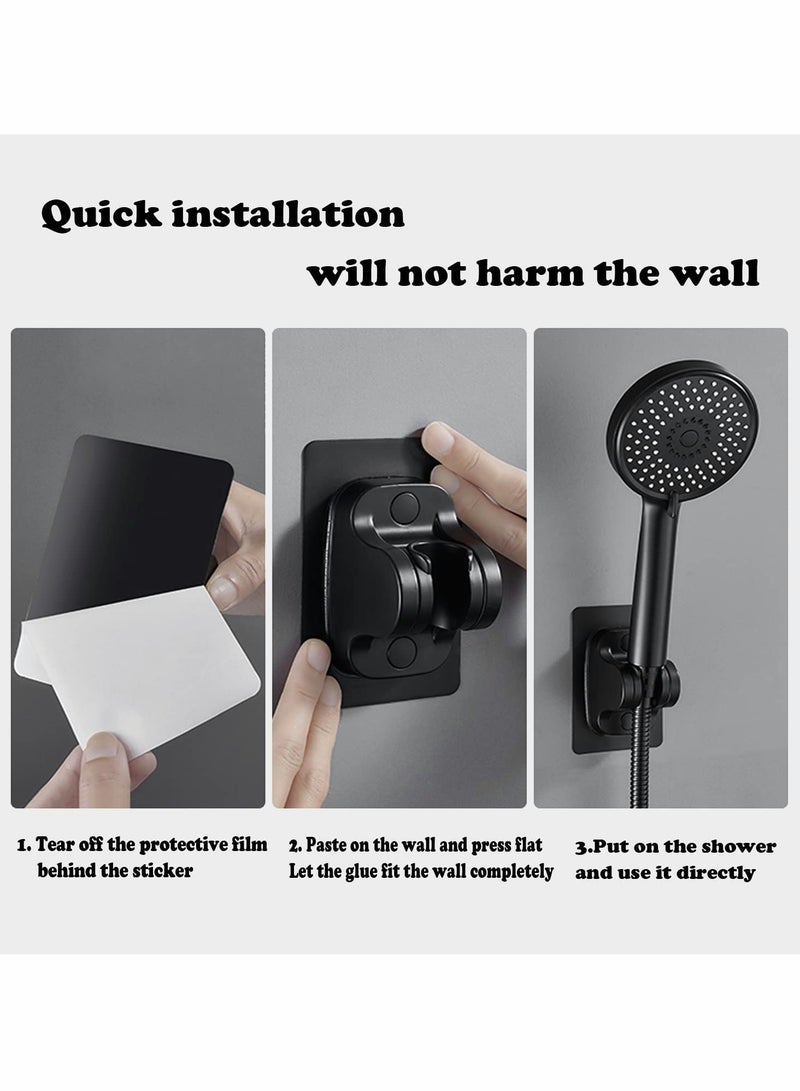 Quick installation

will not harm the wall

1. Tear off the protective film behind the sticker

2. Paste on the wall and press flat Let the glue fit the wall completely

3.Put on the shower and use it directly