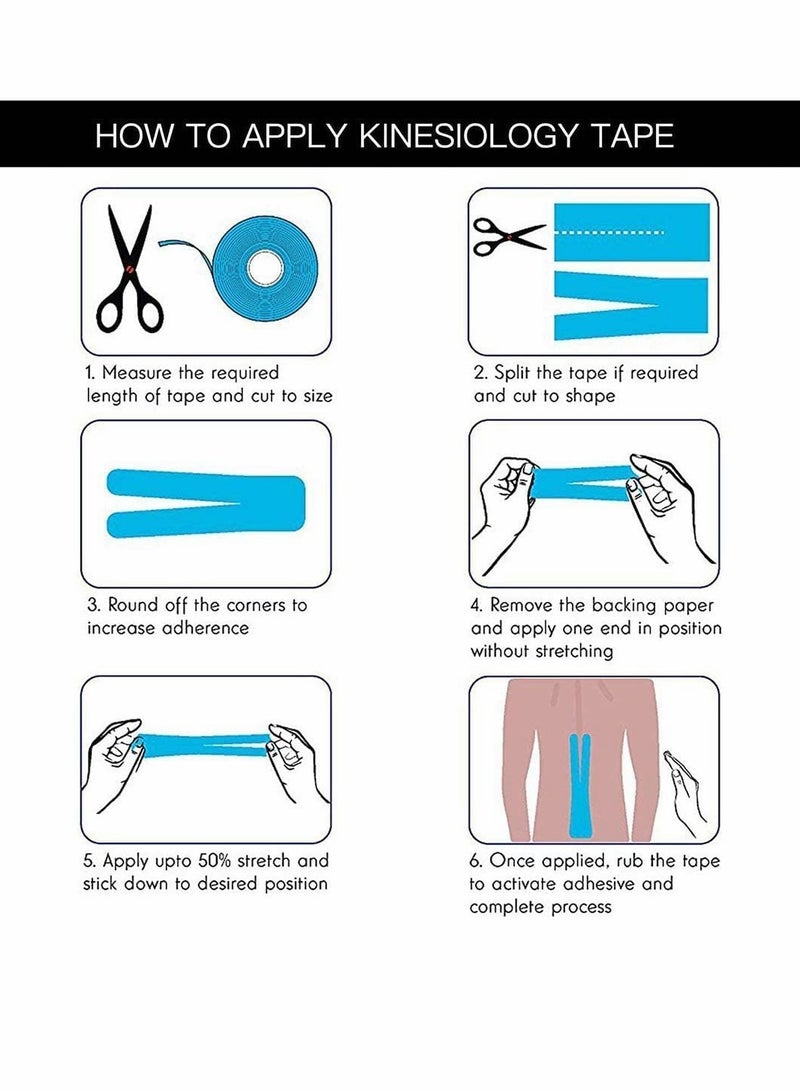 HOW TO APPLY KINESIOLOGY TAPE

1. Measure the required length of tape and cut to size

2. Split the tape if required and cut to shape

3. Round off the corners to increase adherence

4. Remove the backing paper and apply one end in position without stretching

5. Apply upto 50% stretch and stick down to desired position

6. Once applied, rub the tape to activate adhesive and complete process