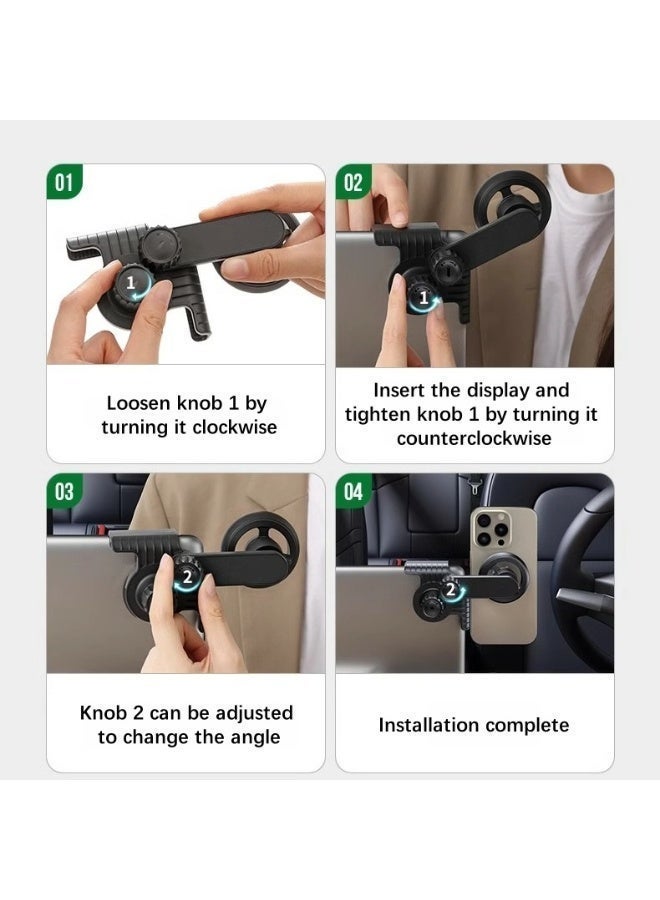 01

1

Loosen knob 1 by turning it clockwise

02

1

Insert the display and tighten knob 1 by turning it counterclockwise

03

2

Knob 2 can be adjusted to change the angle

04

2

Installation complete