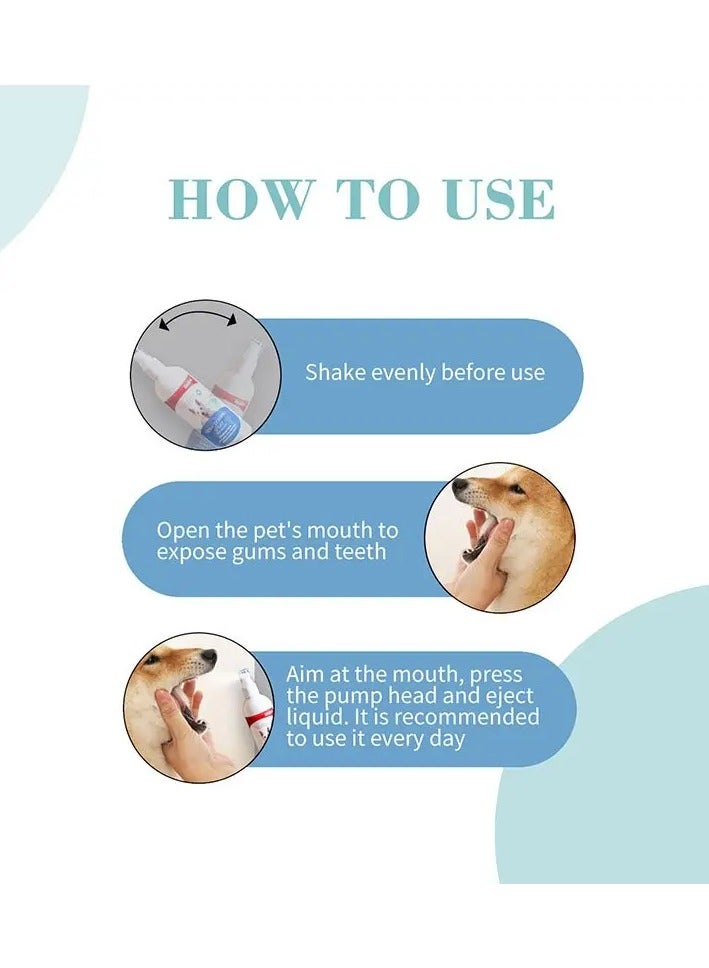 HOW TO USE

Shake evenly before use

Open the pet's mouth to expose gums and teeth

Aim at the mouth, press the pump head and eject liquid. It is recommended to use it every day