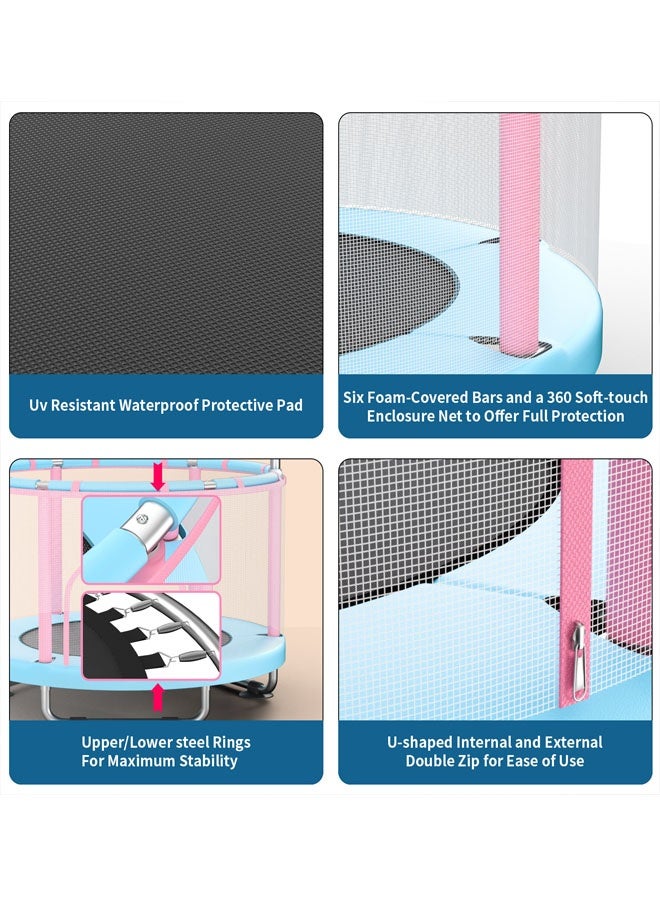 Uv Resistant Waterproof Protective Pad

Six Foam-Covered Bars and a 360 Soft-touch Enclosure Net to Offer Full Protection

Upper/Lower steel Rings For Maximum Stability

U-shaped Internal and External Double Zip for Ease of Use