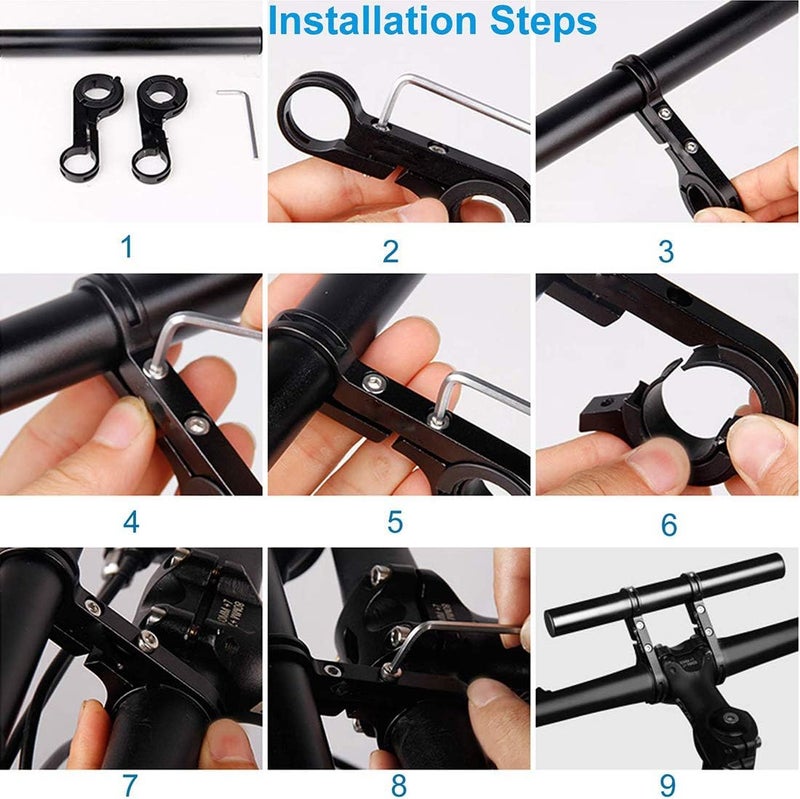 Installation Steps

1

2

3

4

5

6

7

8

9