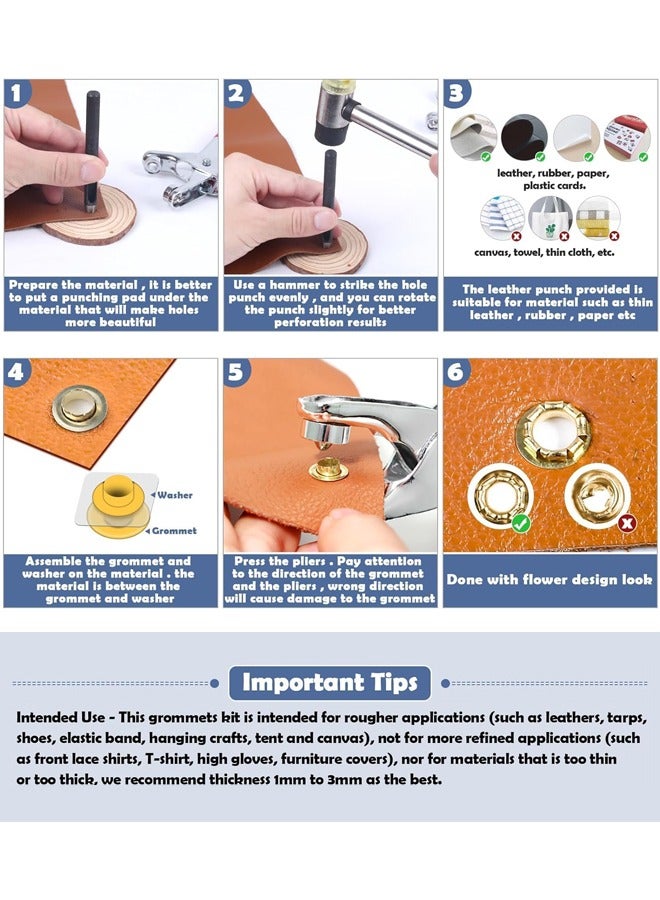 1

Prepare the material , it is better to put a punching pad under the material that will make holes more beautiful

2

Use a hammer to strike the hole punch evenly , and you can rotate the punch slightly for better perforation results

3

leather, rubber, paper, plastic cards.

canvas, towel, thin cloth, etc.

The leather punch provided is suitable for material such as thin leather , rubber , paper etc

4

Washer

Grommet

Assemble the grommet and washer on the material . the material is between the grommet and washer

5

Press the pliers . Pay attention to the direction of the grommet and the pliers , wrong direction will cause damage to the grommet

6

Done with flower design look

Important Tips

Intended Use - This grommets kit is intended for rougher applications (such as leathers, tarps, shoes, elastic band, hanging crafts, tent and canvas), not for more refined applications (such as front lace shirts, T-shirt, high gloves, furniture covers), nor for materials that is too thin or too thick, we recommend thickness 1mm to 3mm as the best.