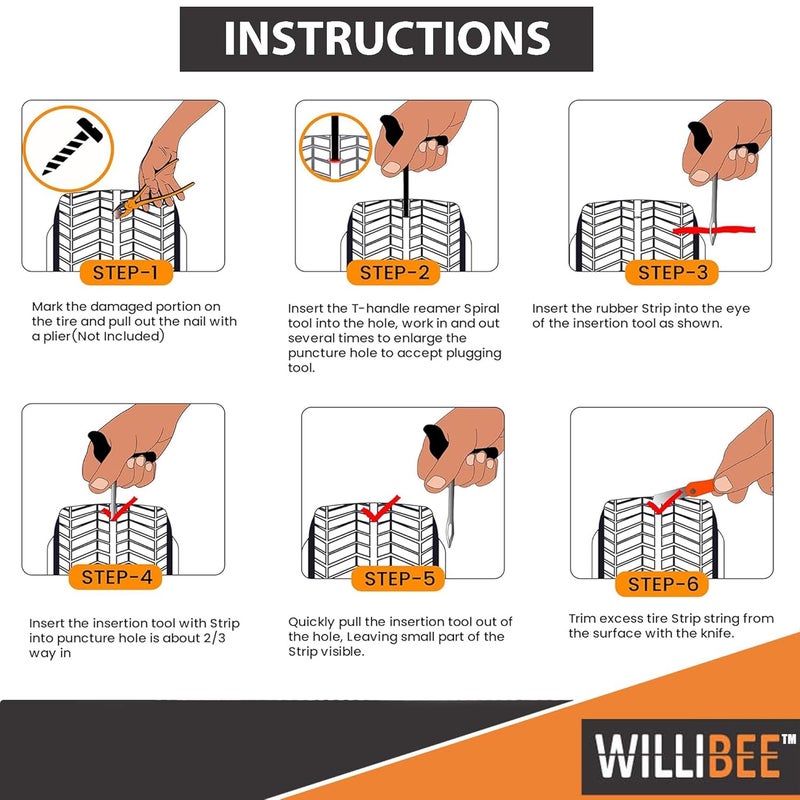 INSTRUCTIONS

STEP-1

Mark the damaged portion on the tire and pull out the nail with a plier(Not Included)

STEP-2

Insert the T-handle reamer Spiral tool into the hole, work in and out several times to enlarge the puncture hole to accept plugging tool.

STEP-3

Insert the rubber Strip into the eye of the insertion tool as shown.

STEP-4

Insert the insertion tool with Strip into puncture hole is about 2/3 way in

STEP-5

Quickly pull the insertion tool out of the hole, Leaving small part of the Strip visible.

STEP-6

Trim excess tire Strip string from the surface with the knife.

WILLIBEE™