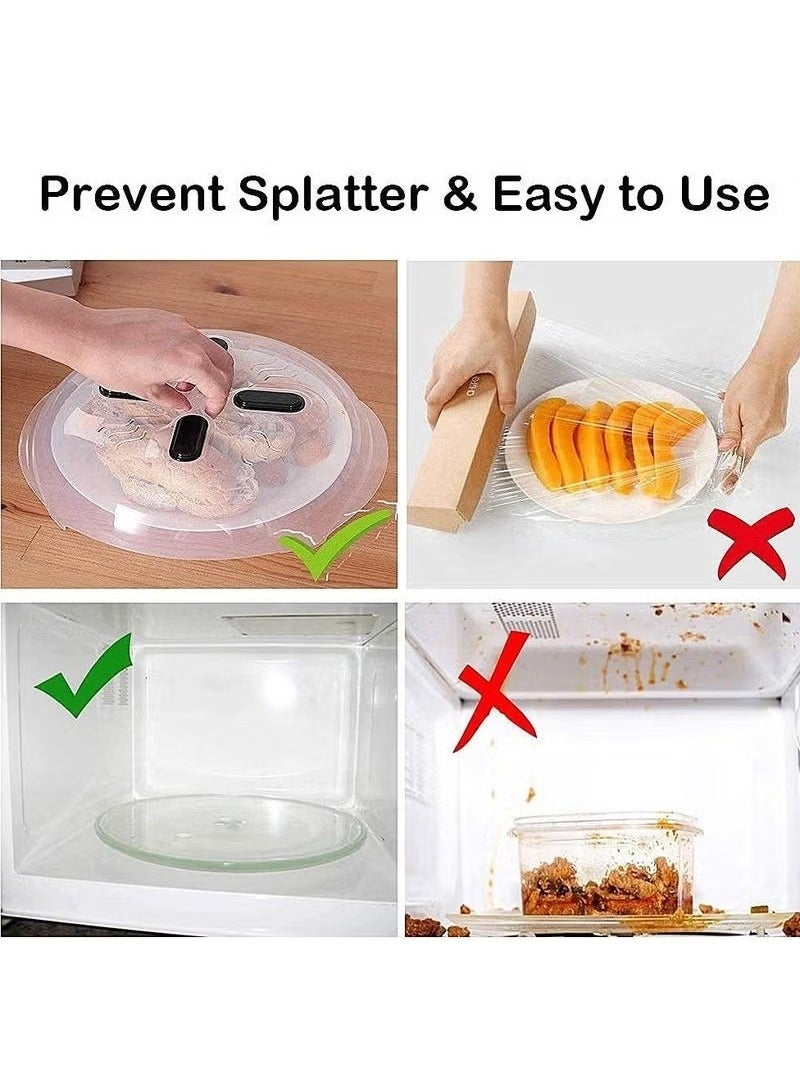 Prevent Splatter & Easy to Use